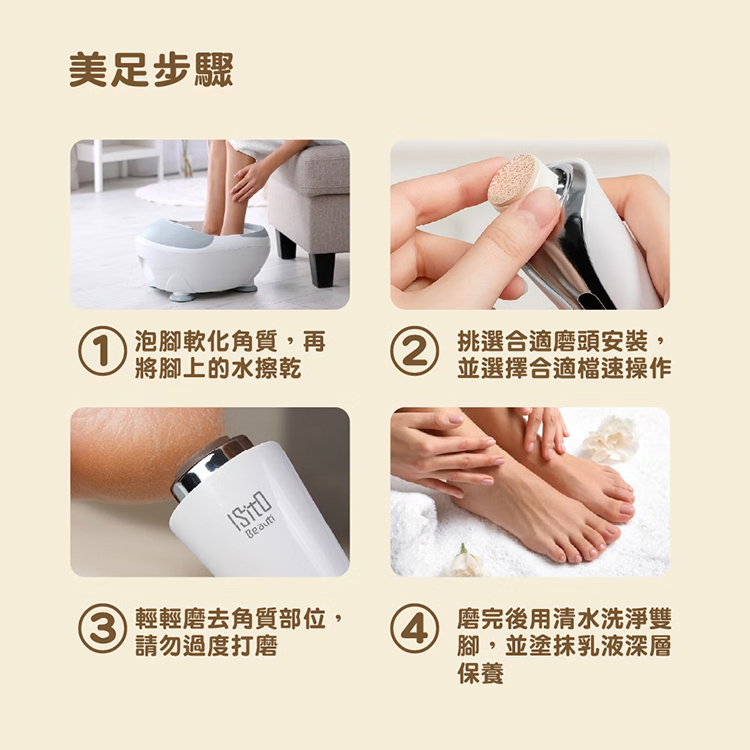 美足步驟

1 泡腳軟化角質，再將腳上的水擦乾

2 挑選合適磨頭安裝，並選擇合適檔速操作

ISitO Beauti

3 輕輕磨去角質部位，請勿過度打磨

4 磨完後用清水洗淨雙腳，並塗抹乳液深層保養