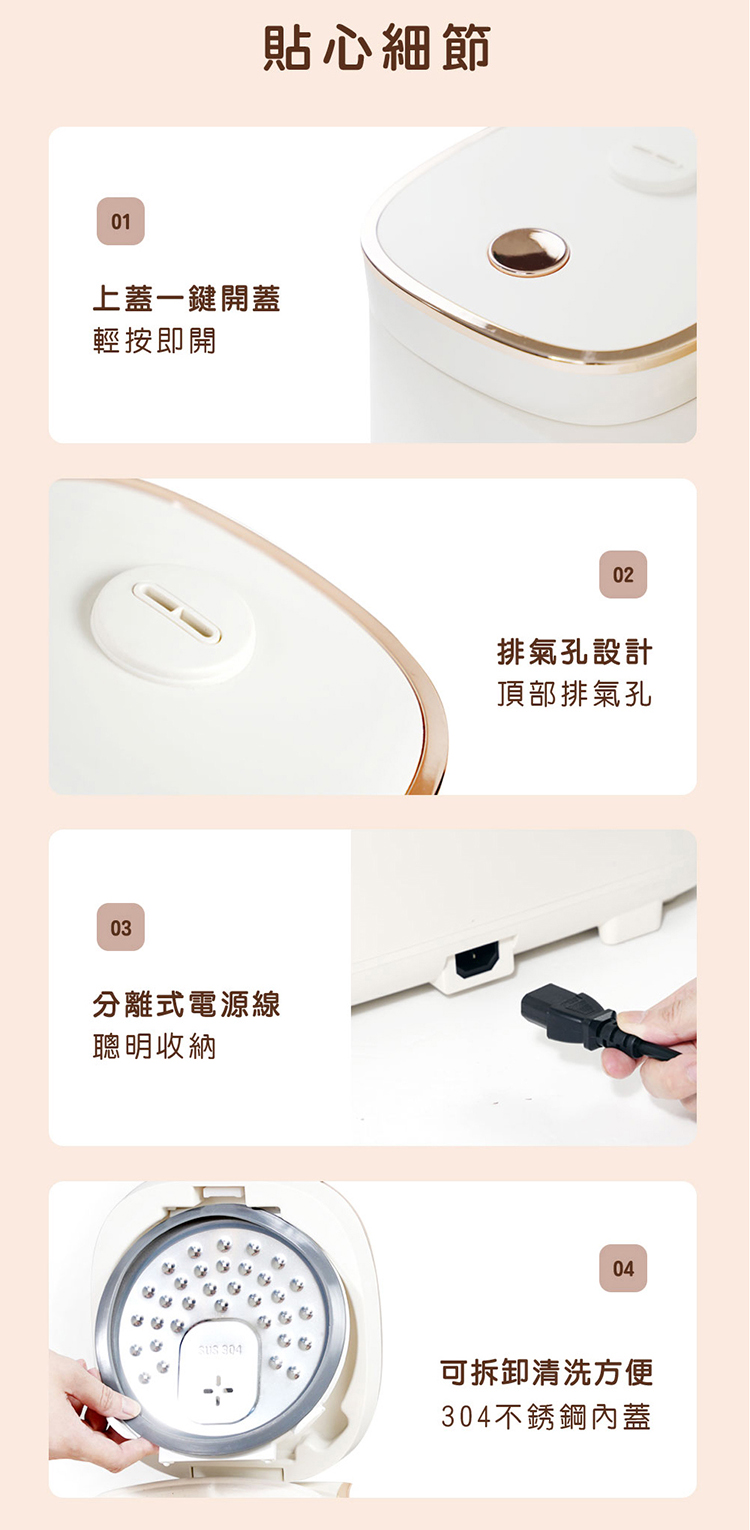 貼心細節

01

上蓋一鍵開蓋
輕按即開

02

排氣孔設計
頂部排氣孔

03

分離式電源線
聰明收納

SUS 304

04

可拆卸清洗方便
304不銹鋼內蓋