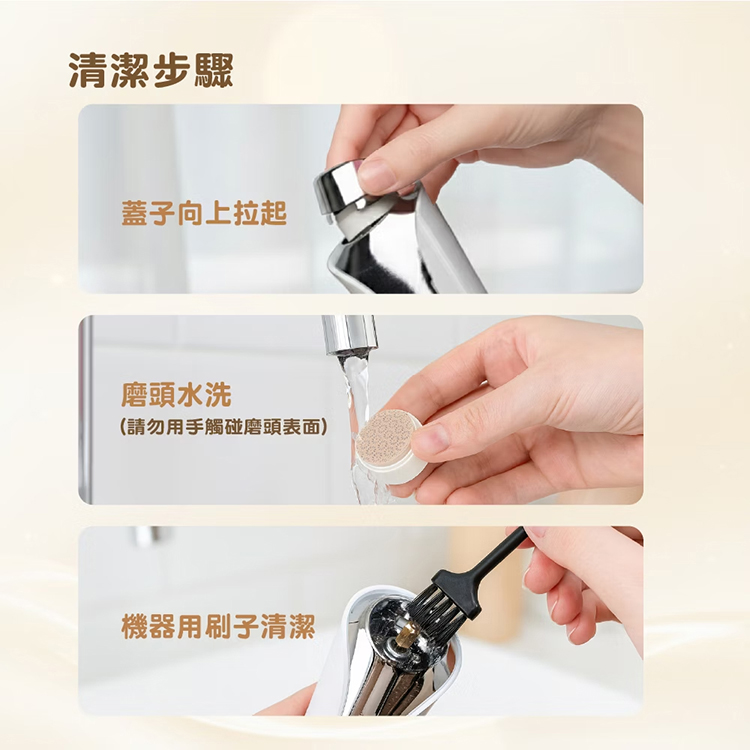 清潔步驟

蓋子向上拉起

磨頭水洗
(請勿用手觸碰磨頭表面)

機器用刷子清潔