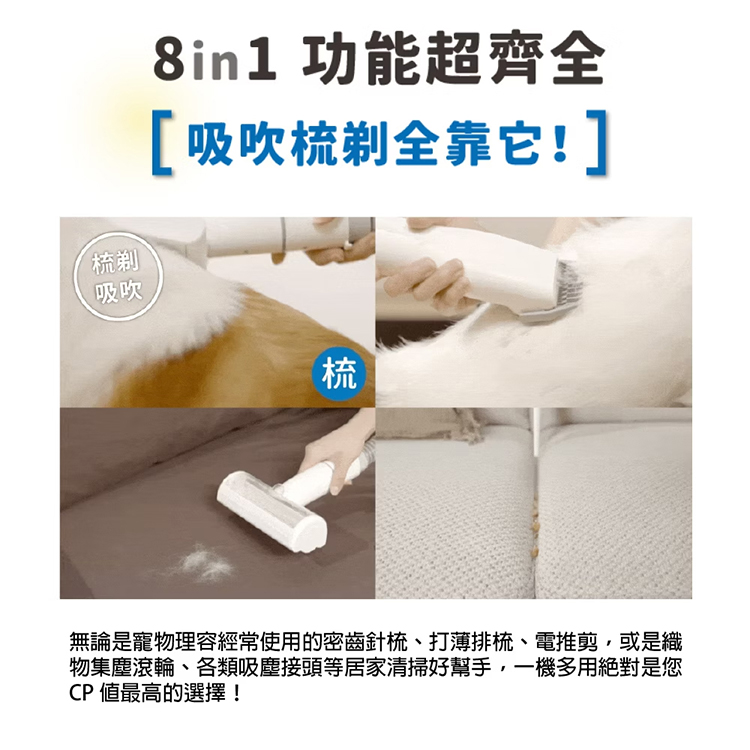 8in1 功能超齊全

[ 吸吹梳剃全靠它! ]

梳剃
吸吹

梳

無論是寵物理容經常使用的密齒針梳、打薄排梳、電推剪，或是織物集塵滾輪、各類吸塵接頭等居家清掃好幫手，一機多用絕對是您 CP 值最高的選擇！