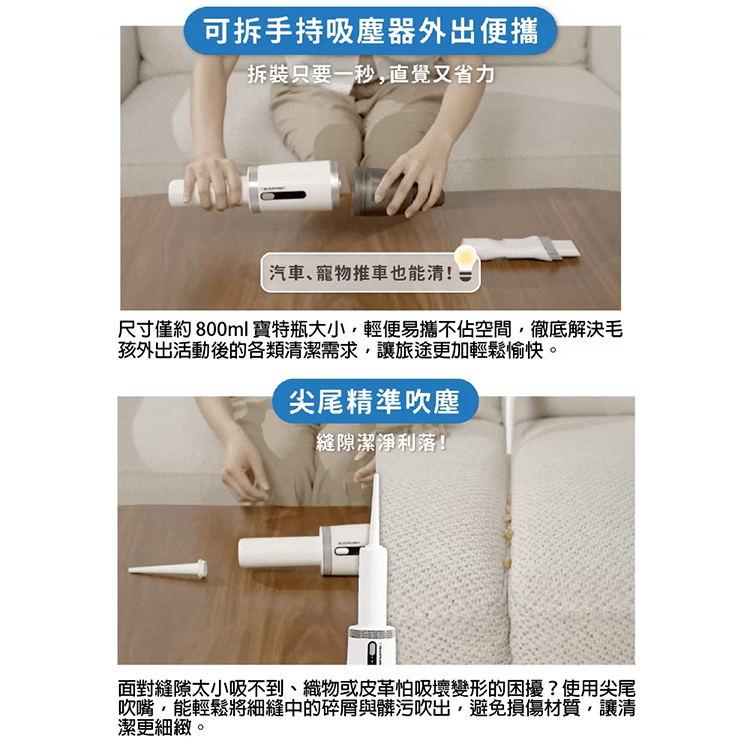 可拆手持吸塵器外出便攜

拆裝只要一秒，直覺又省力

汽車、寵物推車也能清！

尺寸僅約 800ml 寶特瓶大小，輕便易攜不佔空間，徹底解決毛孩外出活動後的各類清潔需求，讓旅途更加輕鬆愉快。

尖尾精準吹塵

縫隙潔淨利落！

面對縫隙太小吸不到、織物或皮革怕吸壞變形的困擾？使用尖尾吹嘴，能輕鬆將細縫中的碎屑與髒污吹出，避免損傷材質，讓清潔更細緻。