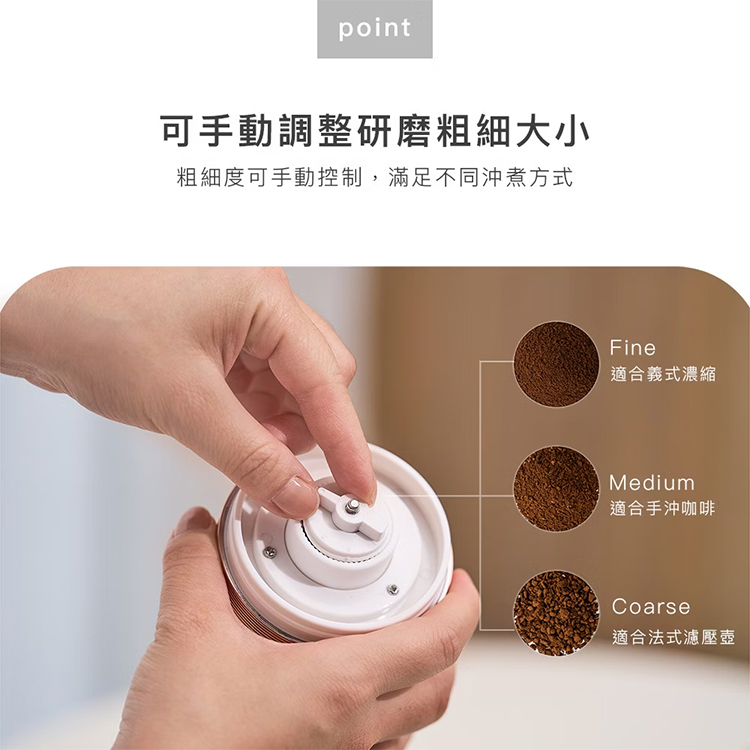 point

可手動調整研磨粗細大小

粗細度可手動控制，滿足不同沖煮方式

Fine
適合義式濃縮

Medium
適合手沖咖啡

Coarse
適合法式濾壓壺