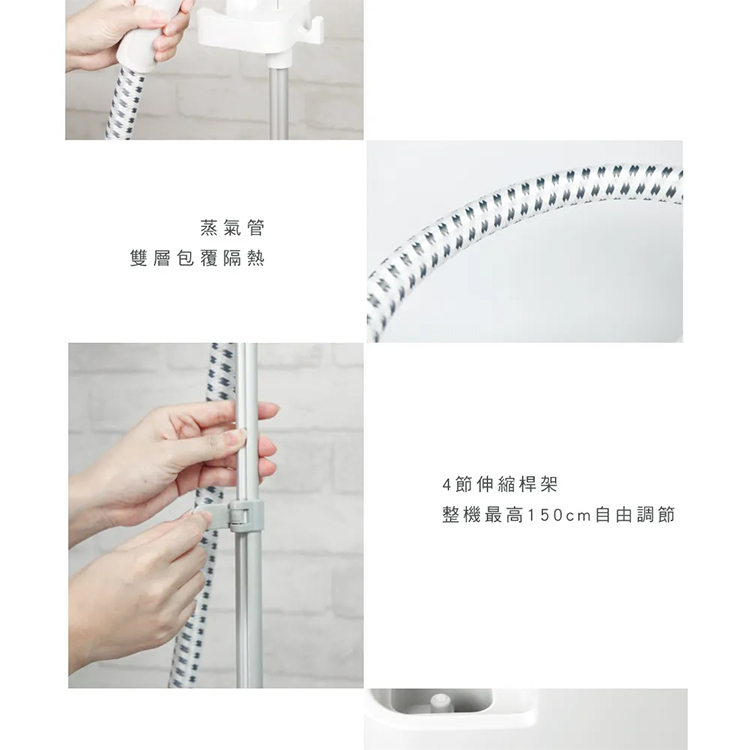 蒸氣管
雙層包覆隔熱

4節伸縮桿架
整機最高150cm自由調節