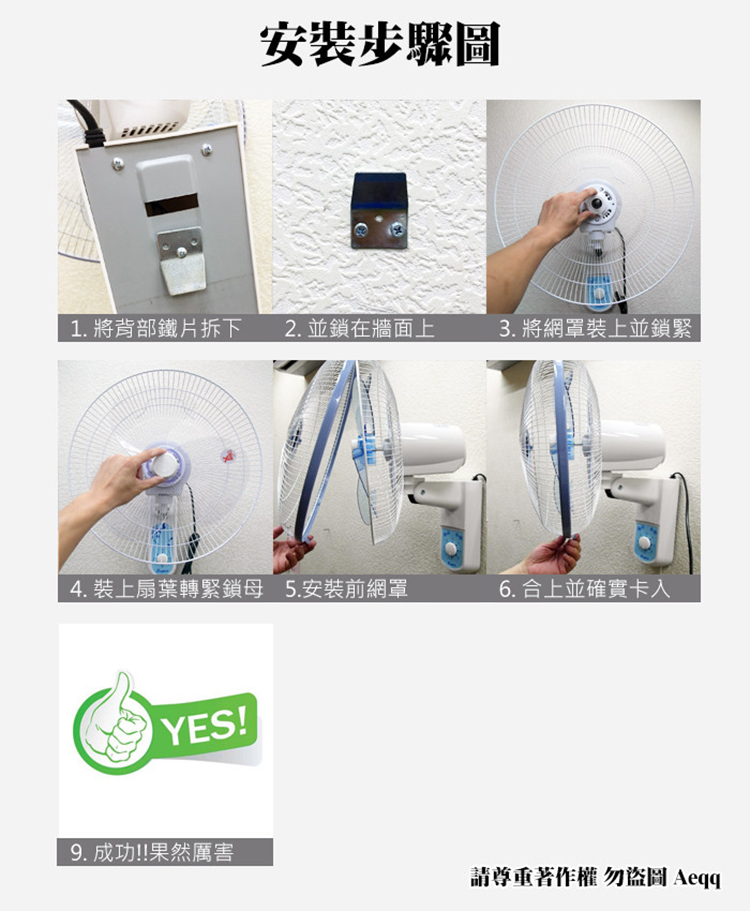 安裝步驟圖

1. 將背部鐵片拆下

2. 並鎖在牆面上

3. 將網罩裝上並鎖緊

4. 裝上扇葉轉緊鎖母

5.安裝前網罩

6. 合上並確實卡入

YES!

9. 成功!!果然厲害

請尊重著作權 勿盜圖 Aeqq