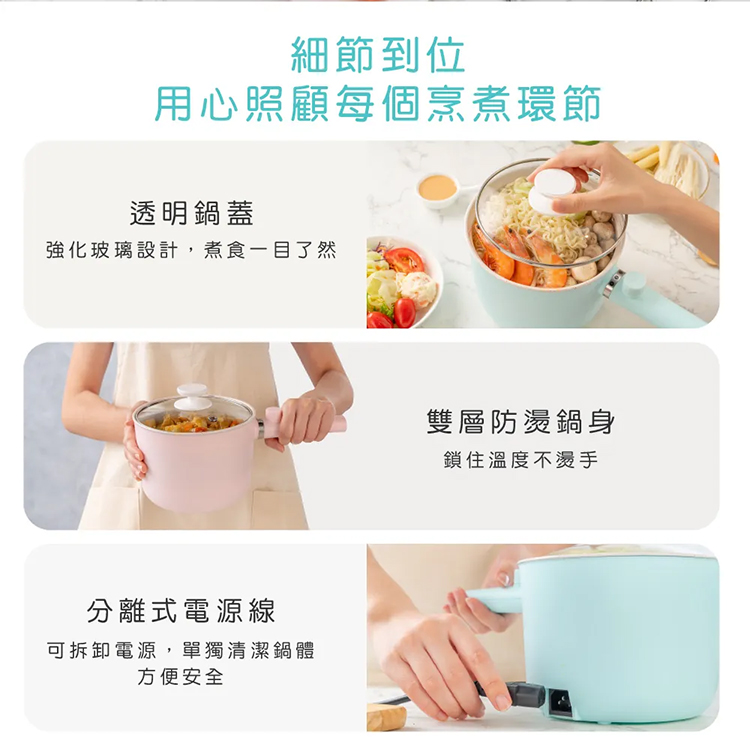 細節到位
用心照顧每個烹煮環節

透明鍋蓋
強化玻璃設計，煮食一目了然

雙層防燙鍋身
鎖住溫度不燙手

分離式電源線
可拆卸電源，單獨清潔鍋體
方便安全