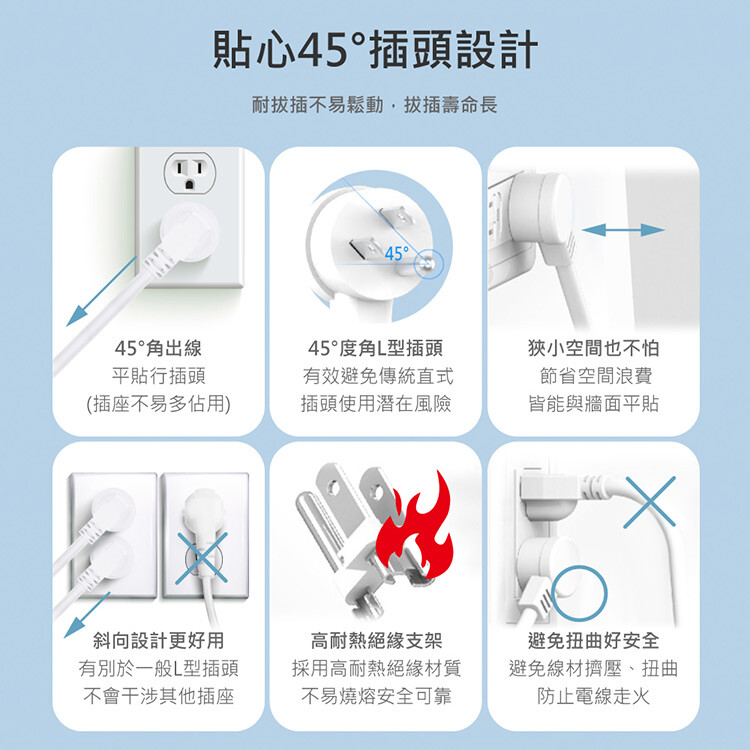 貼心45°插頭設計

耐拔插不易鬆動，拔插壽命長

45°

45°角出線
平貼行插頭
(插座不易多佔用)

45°度角L型插頭
有效避免傳統直式
插頭使用潛在風險

狹小空間也不怕
節省空間浪費
皆能與牆面平貼

斜向設計更好用
有別於一般L型插頭
不會干涉其他插座

高耐熱絕緣支架
採用高耐熱絕緣材質
不易燒熔安全可靠

避免扭曲好安全
避免線材擠壓、扭曲
防止電線走火