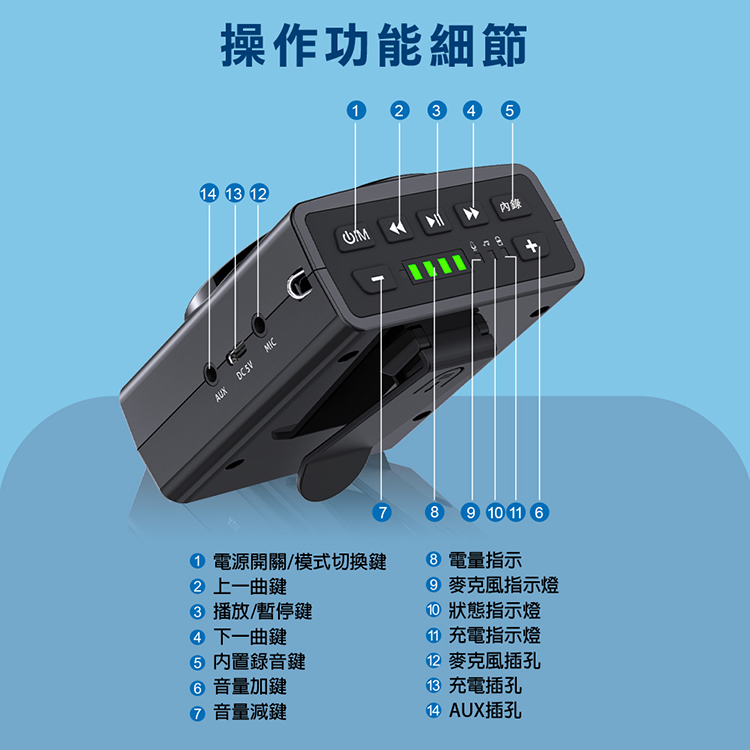 操作功能細節

1 2 3 4 5

14 13 12

M 內錄

AUX DC5V MIC

7 8 9 10 11 6

1 電源開關/模式切換鍵
2 上一曲鍵
3 播放/暫停鍵
4 下一曲鍵
5 內置錄音鍵
6 音量加鍵
7 音量減鍵

8 電量指示
9 麥克風指示燈
10 狀態指示燈
11 充電指示燈
12 麥克風插孔
13 充電插孔
14 AUX插孔