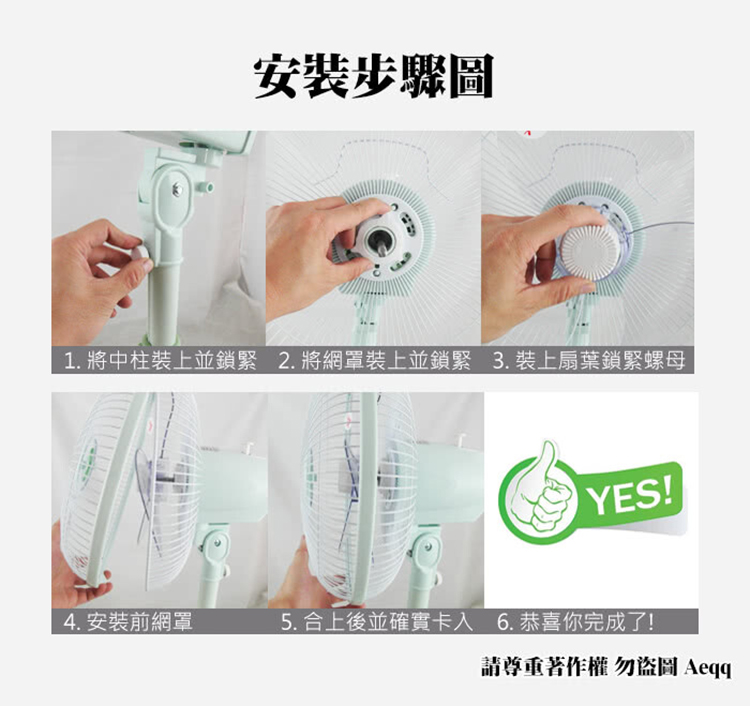 安裝步驟圖

1. 將中柱裝上並鎖緊

2. 將網罩裝上並鎖緊

3. 裝上扇葉鎖緊螺母

4. 安裝前網罩

5. 合上後並確實卡入

YES!

6. 恭喜你完成了!

請尊重著作權 勿盜圖 Aeqq