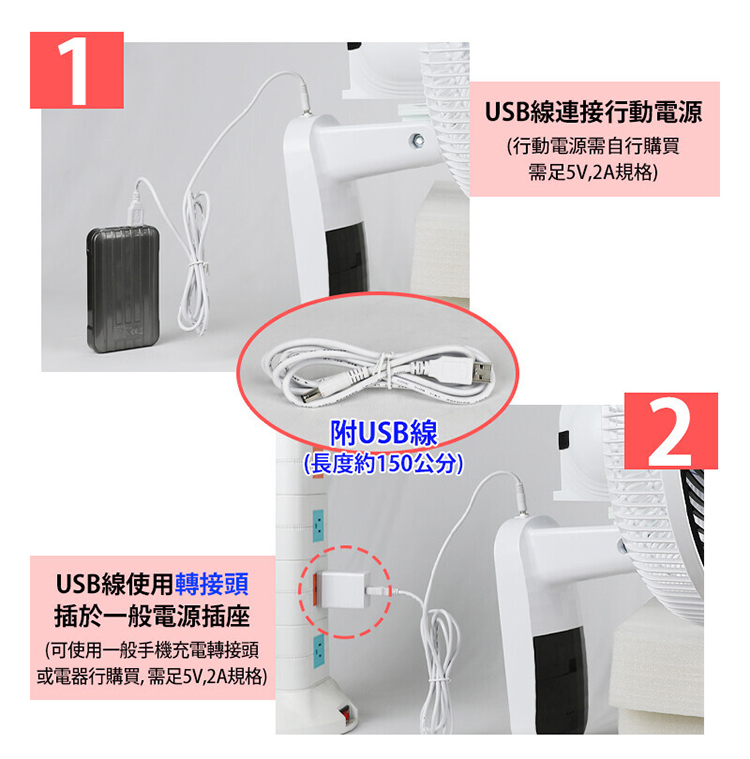 1

USB線連接行動電源
(行動電源需自行購買
需足5V,2A規格)

附USB線
(長度約150公分)

2

USB線使用轉接頭
插於一般電源插座
(可使用一般手機充電轉接頭
或電器行購買, 需足5V,2A規格)