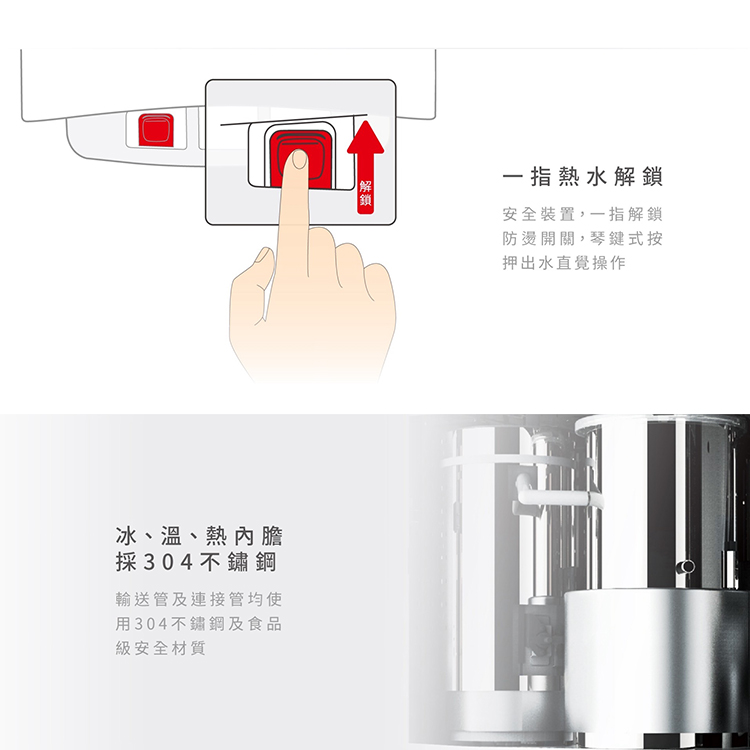 解鎖

一指熱水解鎖

安全裝置，一指解鎖防燙開關，琴鍵式按押出水直覺操作

冰、溫、熱內膽採304不鏽鋼

輸送管及連接管均使用304不鏽鋼及食品級安全材質