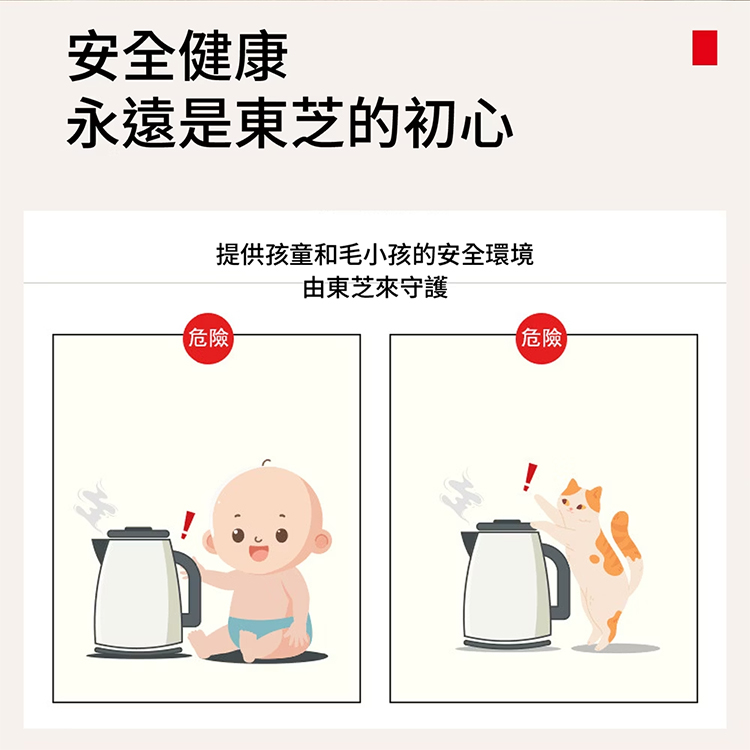 安全健康
永遠是東芝的初心

提供孩童和毛小孩的安全環境
由東芝來守護

危險

!

危險

!