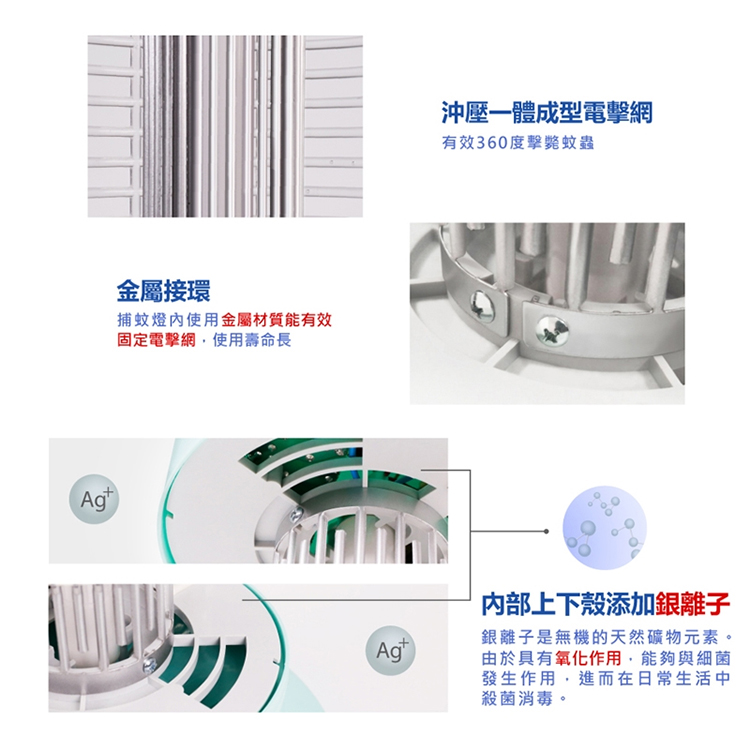 沖壓一體成型電擊網
有效360度擊斃蚊蟲

金屬接環
捕蚊燈內使用金屬材質能有效固定電擊網，使用壽命長

$Ag^+$

$Ag^+$

內部上下殼添加銀離子
銀離子是無機的天然礦物元素。由於具有氧化作用，能夠與細菌發生作用，進而在日常生活中殺菌消毒。