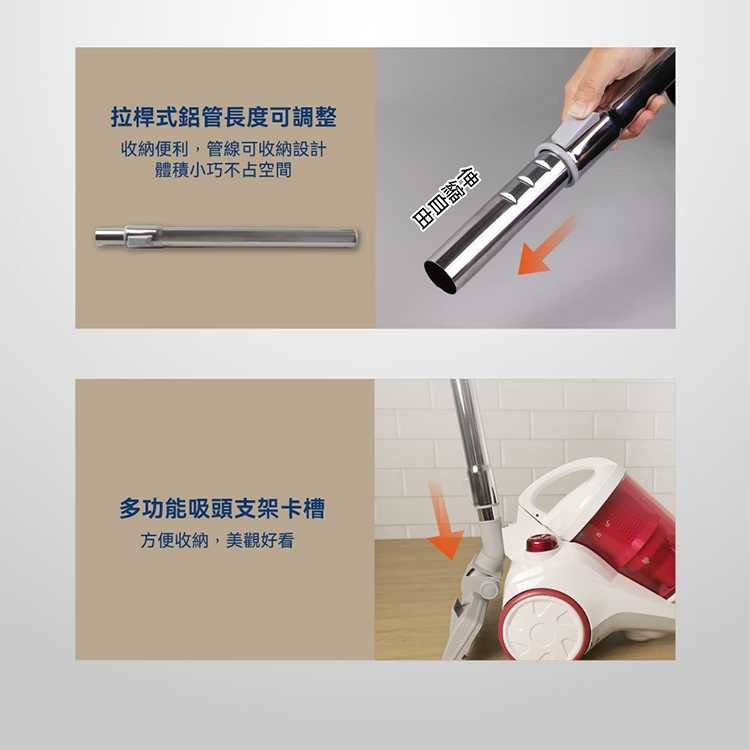 拉桿式鋁管長度可調整
收納便利，管線可收納設計
體積小巧不占空間

伸縮自由

多功能吸頭支架卡槽
方便收納，美觀好看