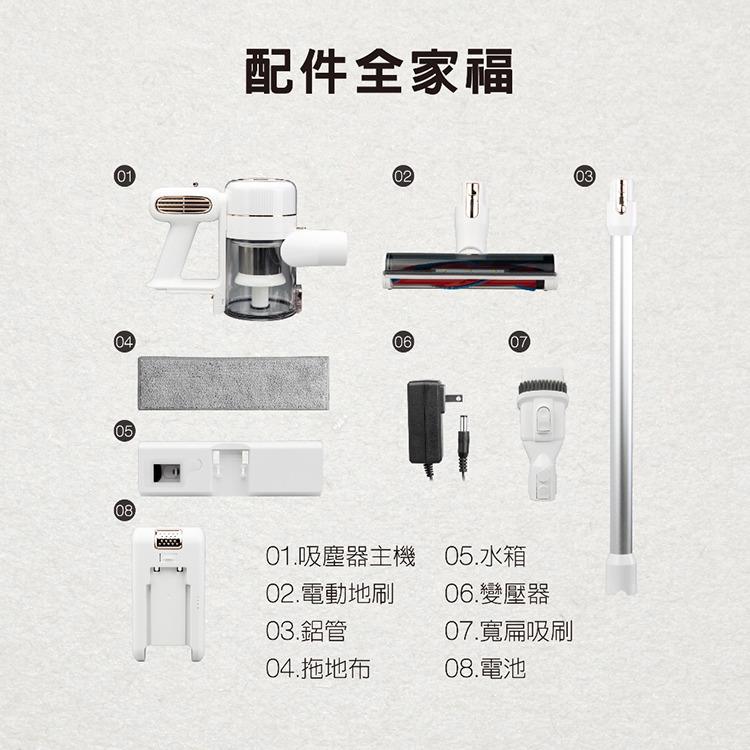 配件全家福

01

02

03

04

06

07

05

08

01.吸塵器主機
02.電動地刷
03.鋁管
04.拖地布

05.水箱
06.變壓器
07.寬扁吸刷
08.電池