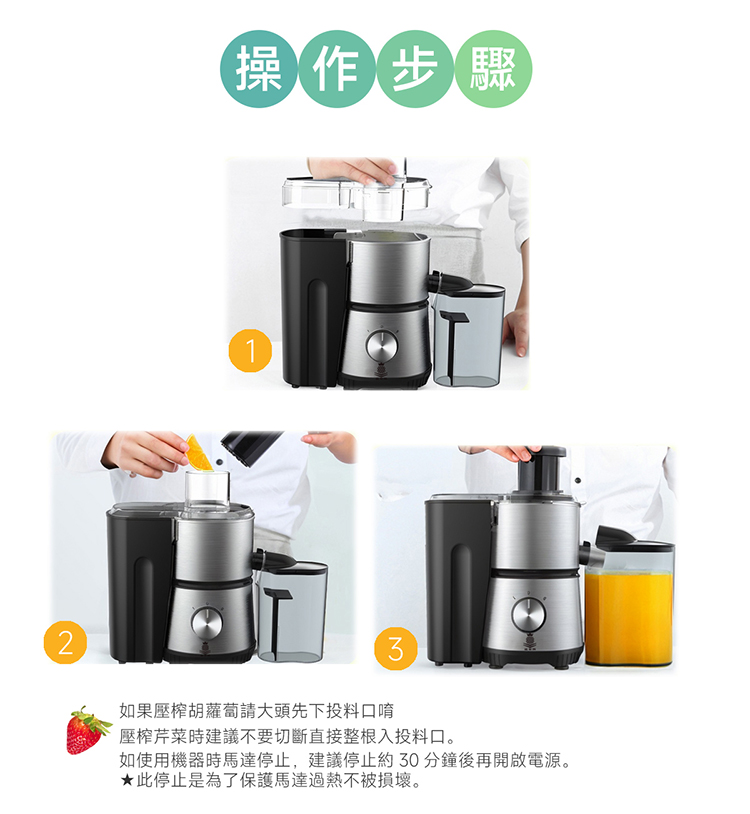 操作步驟

1

2

3

如果壓榨胡蘿蔔請大頭先下投料口唷
壓榨芹菜時建議不要切斷直接整根入投料口。
如使用機器時馬達停止，建議停止約 30 分鐘後再開啟電源。
★此停止是為了保護馬達過熱不被損壞。