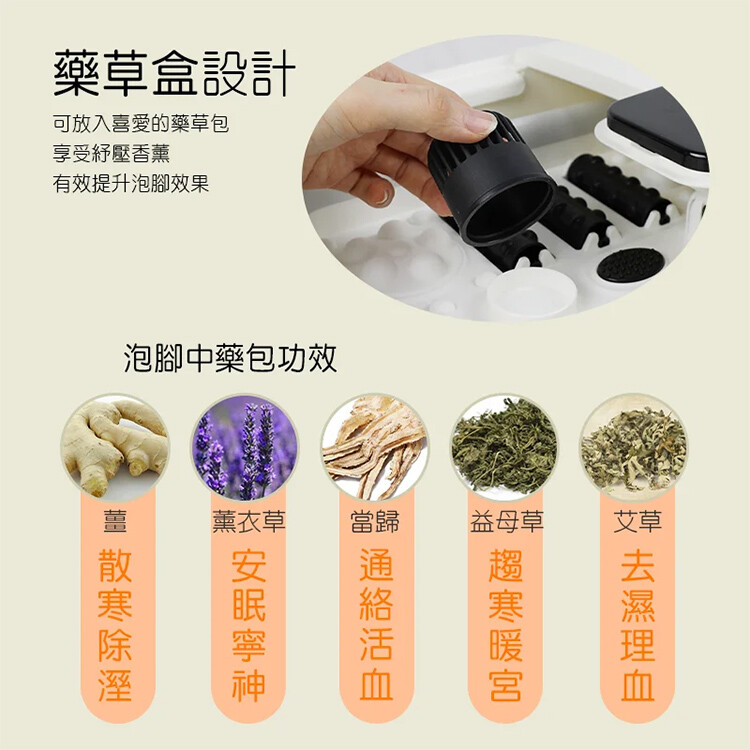 藥草盒設計

可放入喜愛的藥草包
享受紓壓香薰
有效提升泡腳效果

泡腳中藥包功效

薑
散寒除溼

薰衣草
安眠寧神

當歸
通絡活血

益母草
趨寒暖宮

艾草
去濕理血