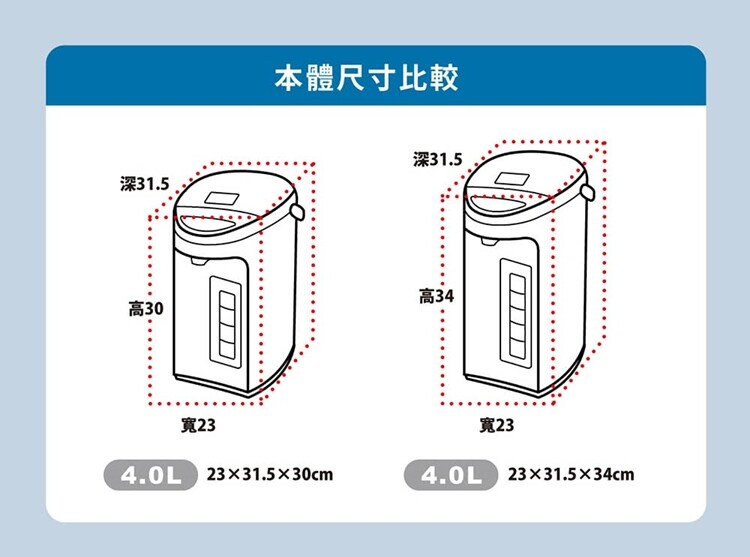 本體尺寸比較

深31.5

高30

寬23

4.0L 23×31.5×30cm

深31.5

高34

寬23

4.0L 23×31.5×34cm