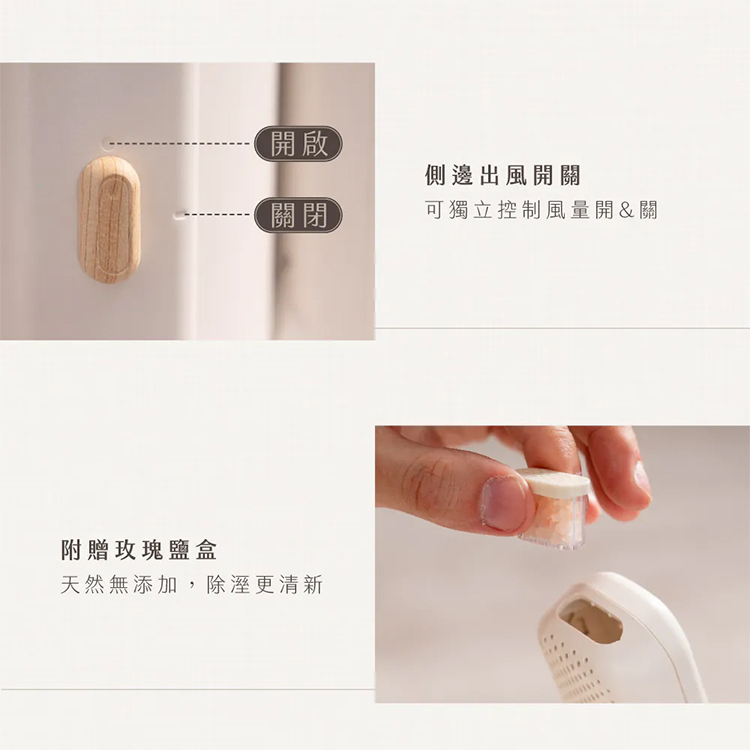 開啟

關閉

側邊出風開關
可獨立控制風量開&關

附贈玫瑰鹽盒
天然無添加，除溼更清新