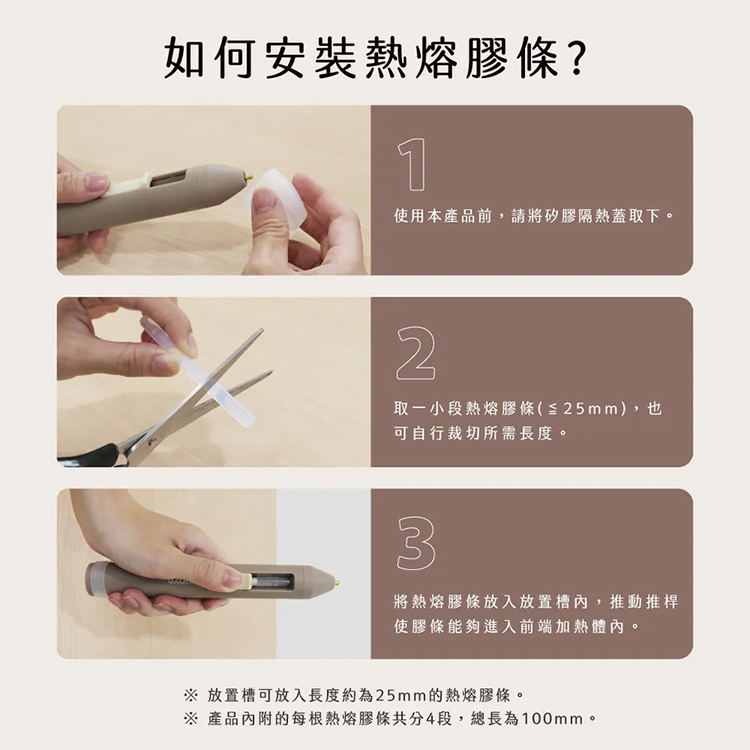 如何安裝熱熔膠條?

1

使用本產品前，請將矽膠隔熱蓋取下。

2

取一小段熱熔膠條(≦25mm)，也可自行裁切所需長度。

3

將熱熔膠條放入放置槽內，推動推桿使膠條能夠進入前端加熱體內。

※ 放置槽可放入長度約為25mm的熱熔膠條。
※ 產品內附的每根熱熔膠條共分4段，總長為100mm。