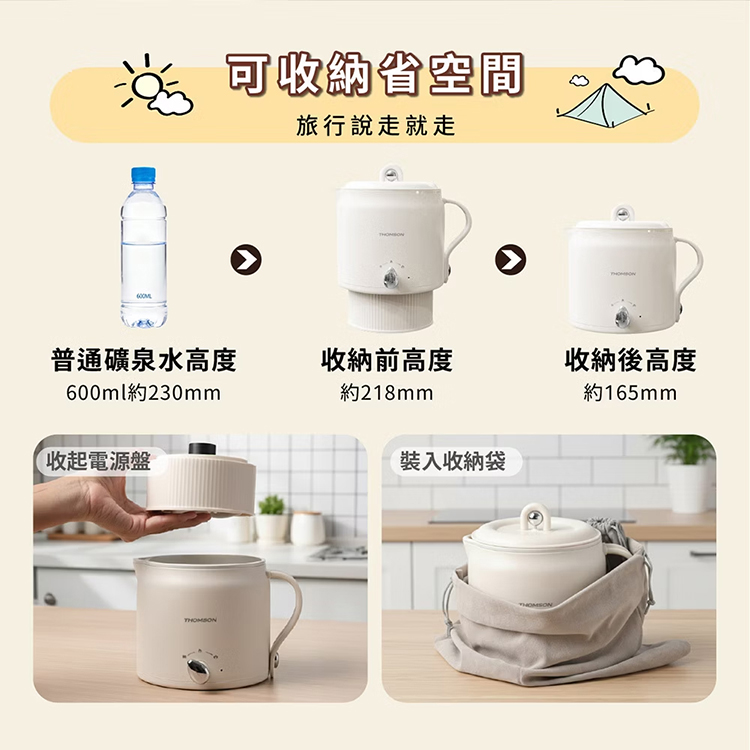 可收納省空間

旅行說走就走

600ML

THOMSON

THOMSON

普通礦泉水高度
600ml約230mm

收納前高度
約218mm

收納後高度
約165mm

收起電源盤

THOMSON

裝入收納袋

THOMSON