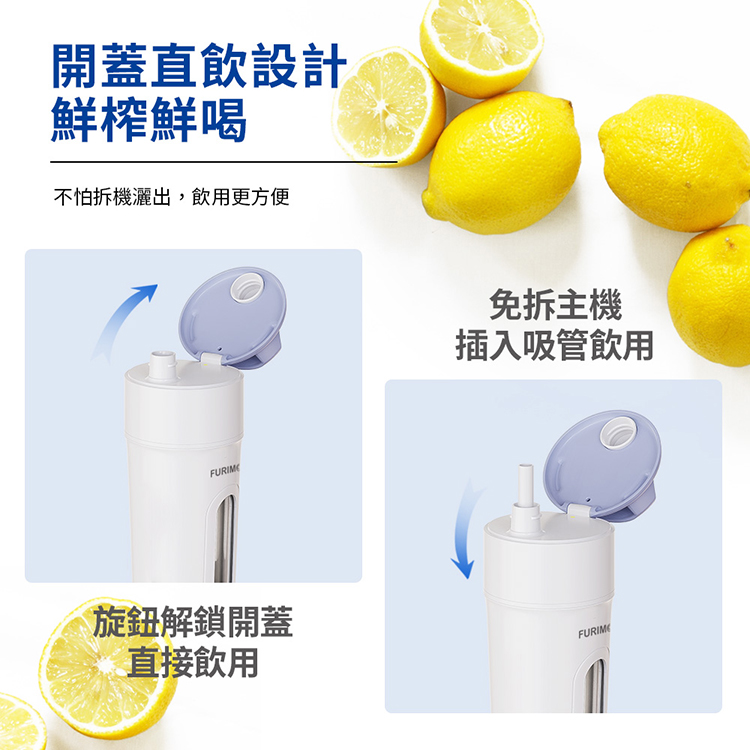 開蓋直飲設計
鮮榨鮮喝

不怕拆機灑出，飲用更方便

FURIM

免拆主機
插入吸管飲用

FURIM

旋鈕解鎖開蓋
直接飲用