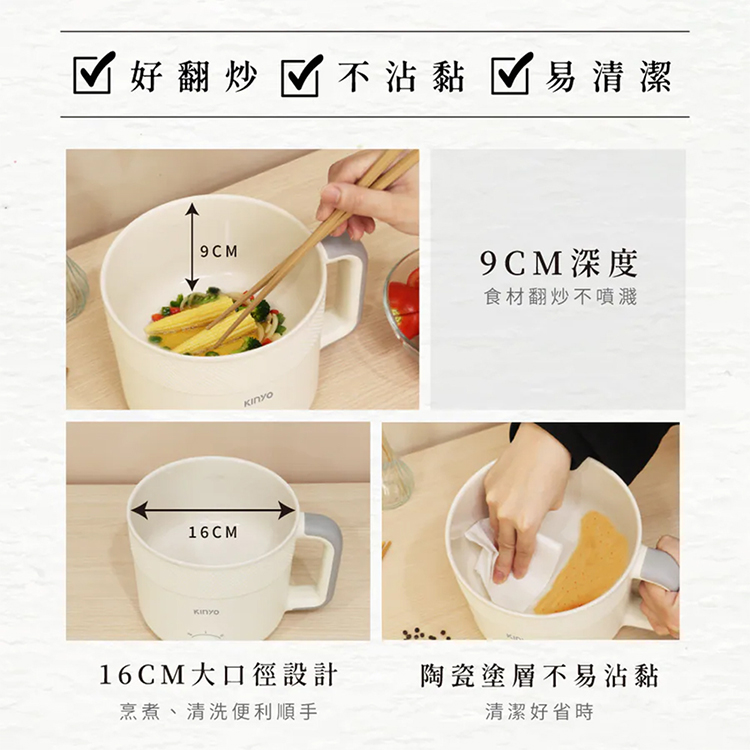 好翻炒 不沾黏 易清潔

9CM

KINYO

9CM深度
食材翻炒不噴濺

16CM

KINYO

16CM大口徑設計
烹煮、清洗便利順手

陶瓷塗層不易沾黏
清潔好省時