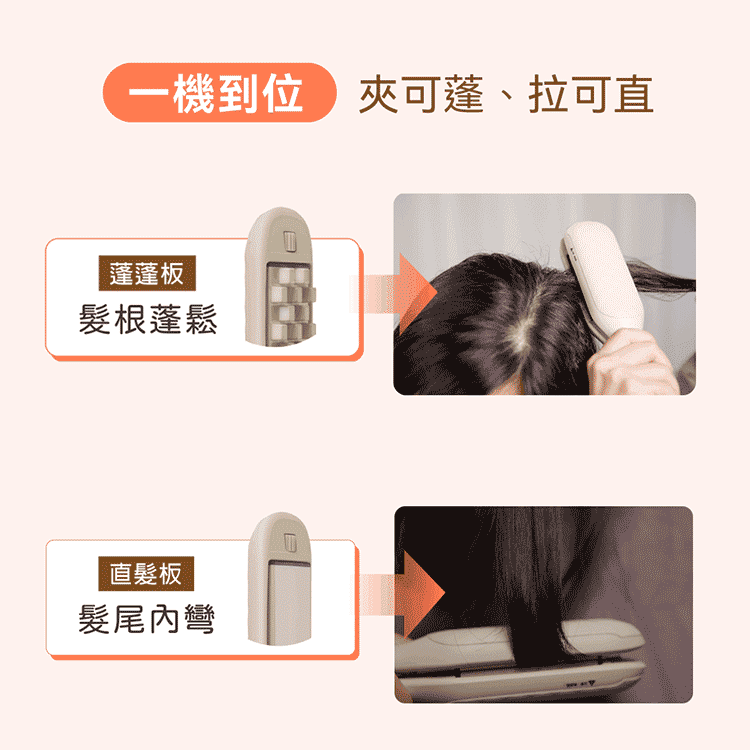 一機到位 夾可蓬、拉可直

蓬蓬板
髮根蓬鬆

直髮板
髮尾內彎