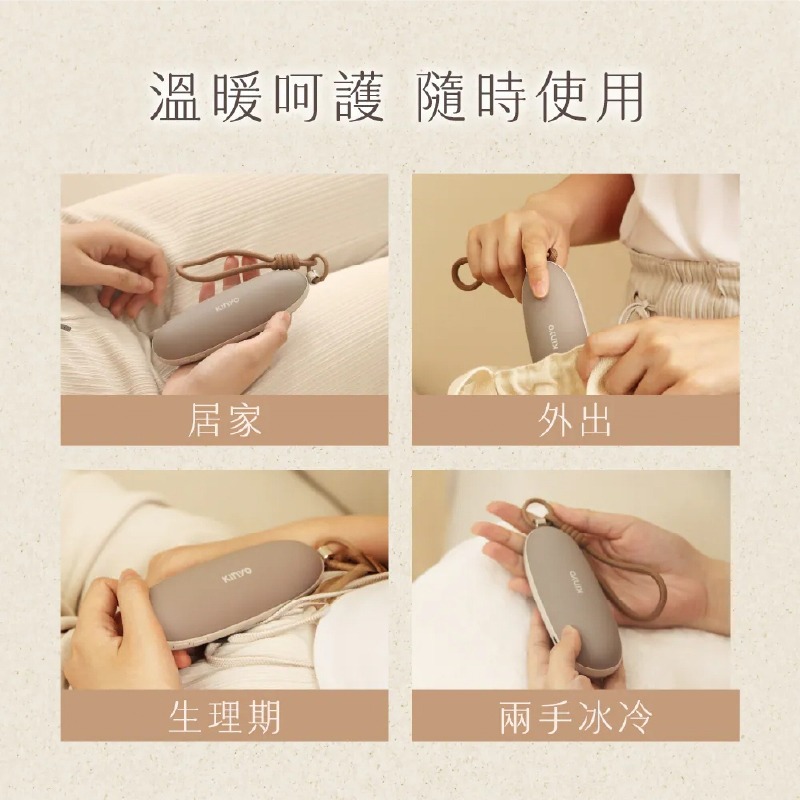 溫暖呵護 隨時使用

KINYO

居家

KINYO

外出

KINYO

生理期

KINYO

兩手冰冷