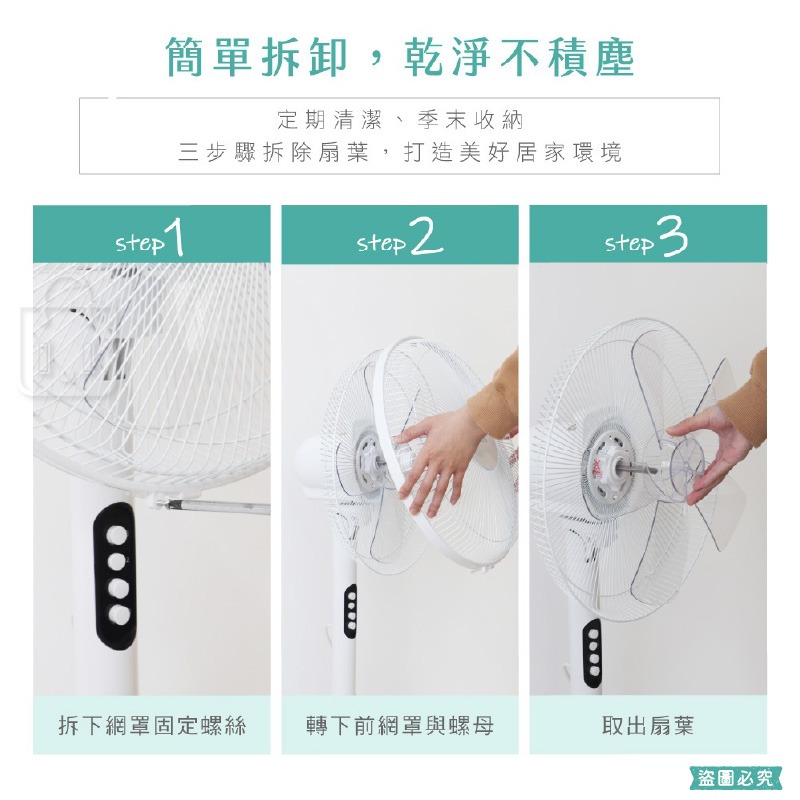 簡單拆卸，乾淨不積塵

定期清潔、季末收納
三步驟拆除扇葉，打造美好居家環境

step 1

拆下網罩固定螺絲

step 2

轉下前網罩與螺母

step 3

取出扇葉

盜圖必究