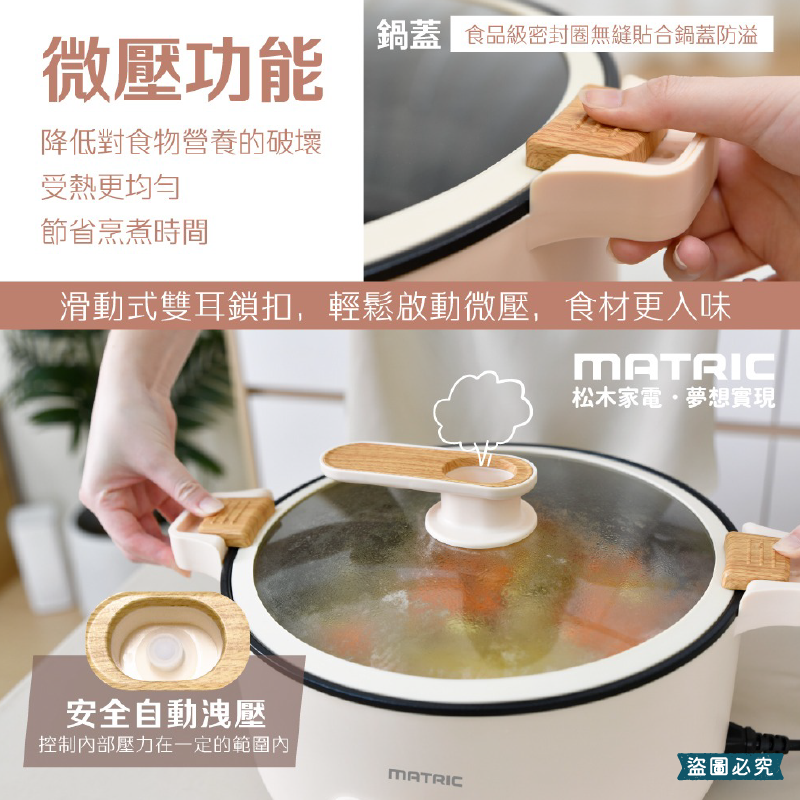 微壓功能

降低對食物營養的破壞
受熱更均勻
節省烹煮時間

鍋蓋 食品級密封圈無縫貼合鍋蓋防溢

滑動式雙耳鎖扣，輕鬆啟動微壓，食材更入味

MATRIC
松木家電・夢想實現

安全自動洩壓
控制內部壓力在一定的範圍內

MATRIC

盜圖必究