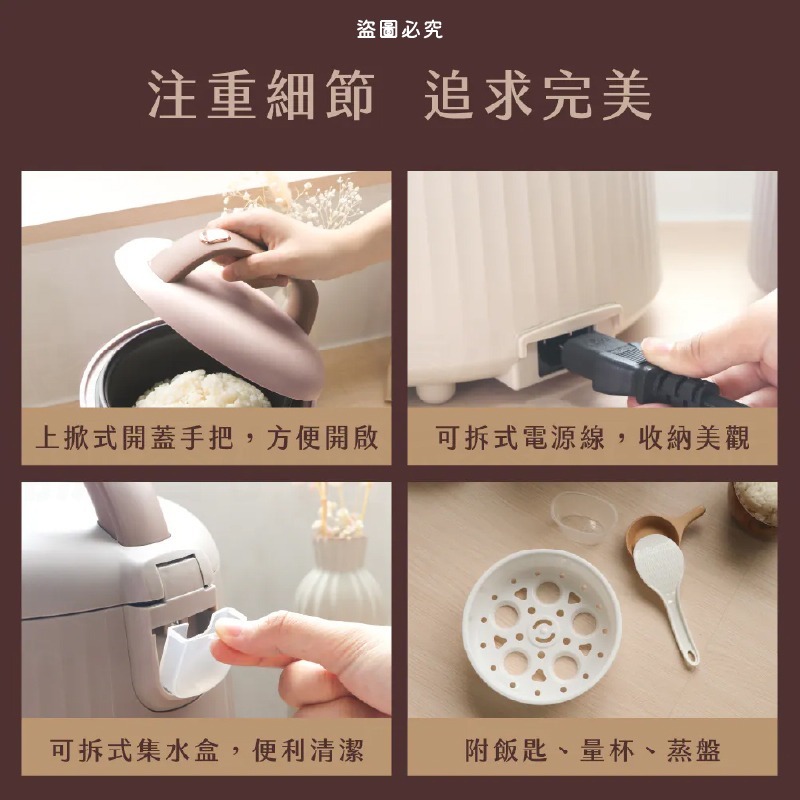 盜圖必究

注重細節 追求完美

上掀式開蓋手把，方便開啟

可拆式電源線，收納美觀

可拆式集水盒，便利清潔

附飯匙、量杯、蒸盤