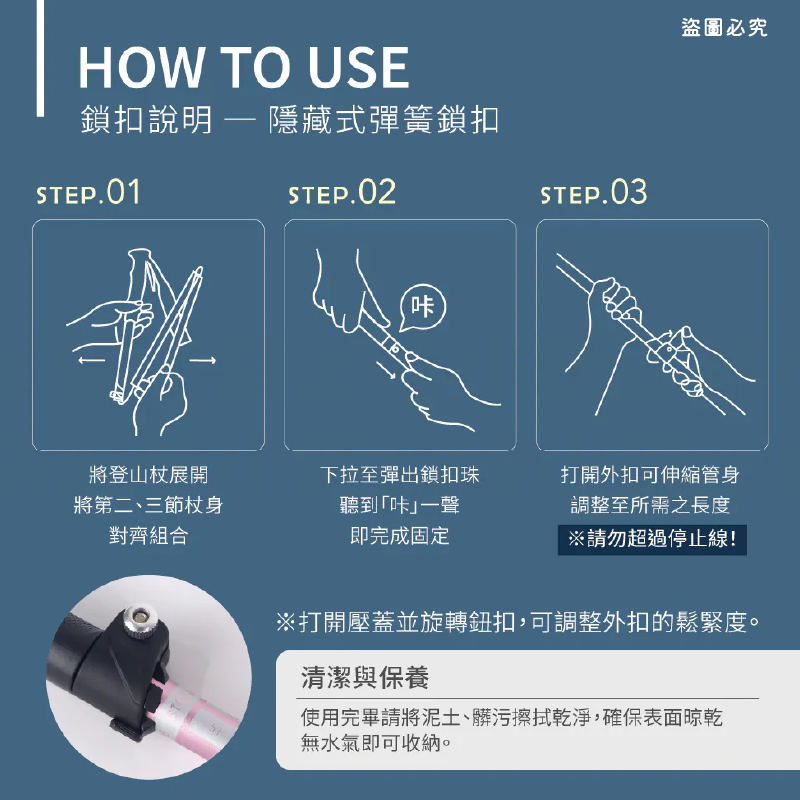 盜圖必究

HOW TO USE
鎖扣說明 — 隱藏式彈簧鎖扣

STEP.01

將登山杖展開
將第二、三節杖身
對齊組合

STEP.02

咔

下拉至彈出鎖扣珠
聽到「咔」一聲
即完成固定

STEP.03

打開外扣可伸縮管身
調整至所需之長度
※請勿超過停止線!

※打開壓蓋並旋轉鈕扣,可調整外扣的鬆緊度。

清潔與保養

使用完畢請將泥土、髒污擦拭乾淨,確保表面晾乾無水氣即可收納。