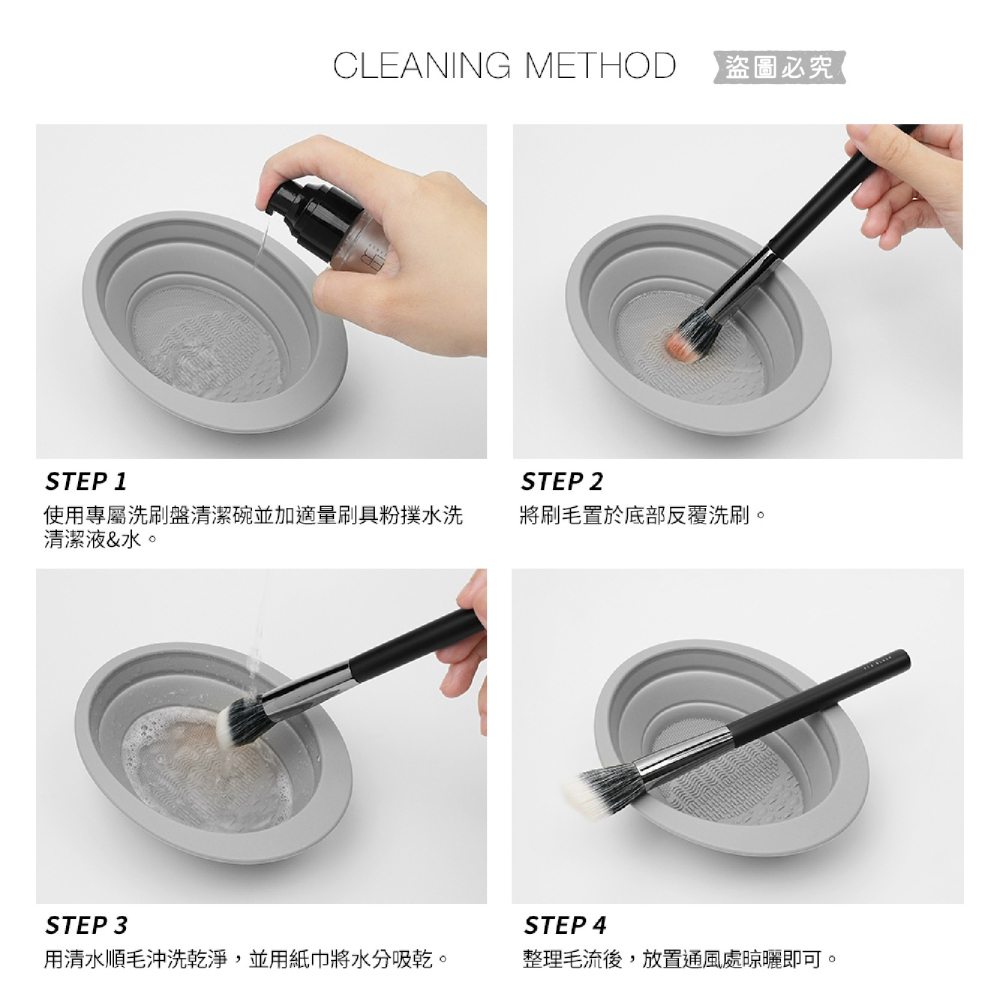 CLEANING METHOD 盜圖必究

STEP 1
使用專屬洗刷盤清潔碗並加適量刷具粉撲水洗清潔液&水。

STEP 2
將刷毛置於底部反覆洗刷。

STEP 3
用清水順毛沖洗乾淨，並用紙巾將水分吸乾。

STEP 4
整理毛流後，放置通風處晾曬即可。