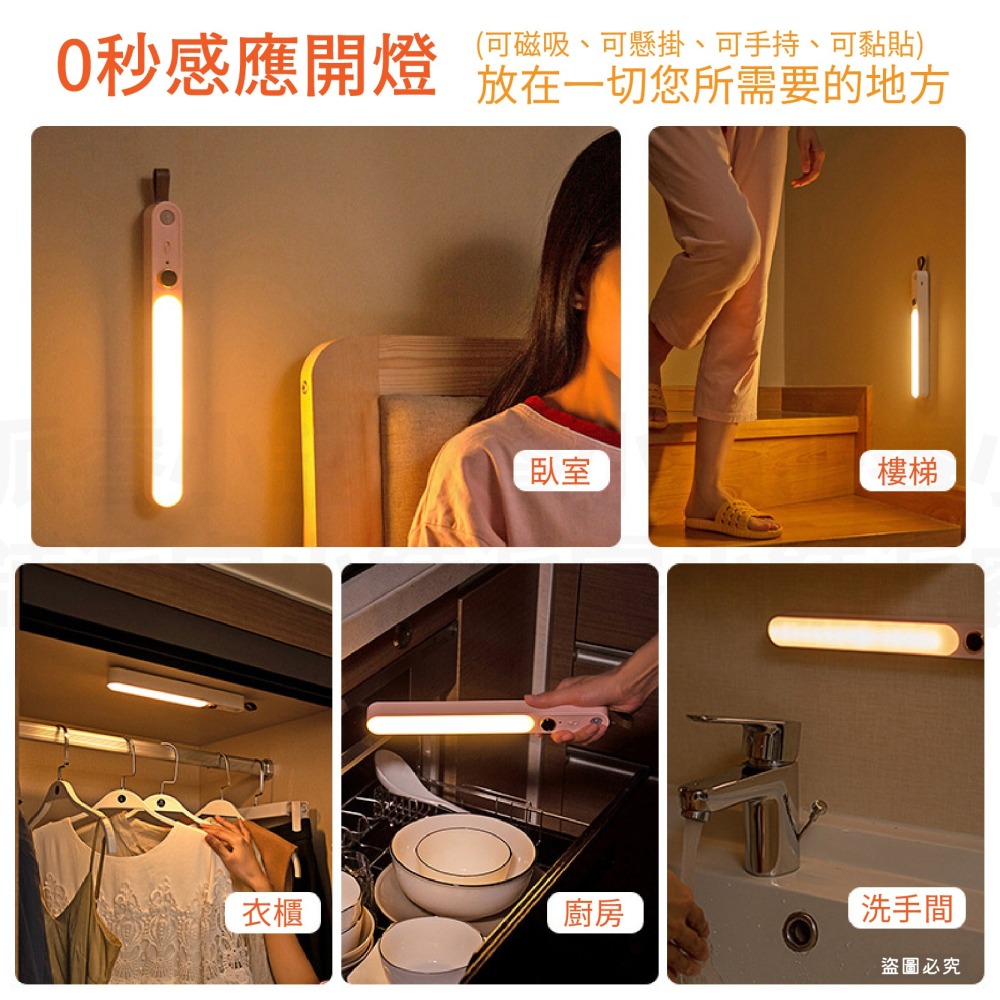 0秒感應開燈

(可磁吸、可懸掛、可手持、可黏貼)
放在一切您所需要的地方

臥室

樓梯

衣櫃

廚房

洗手間

盜圖必究