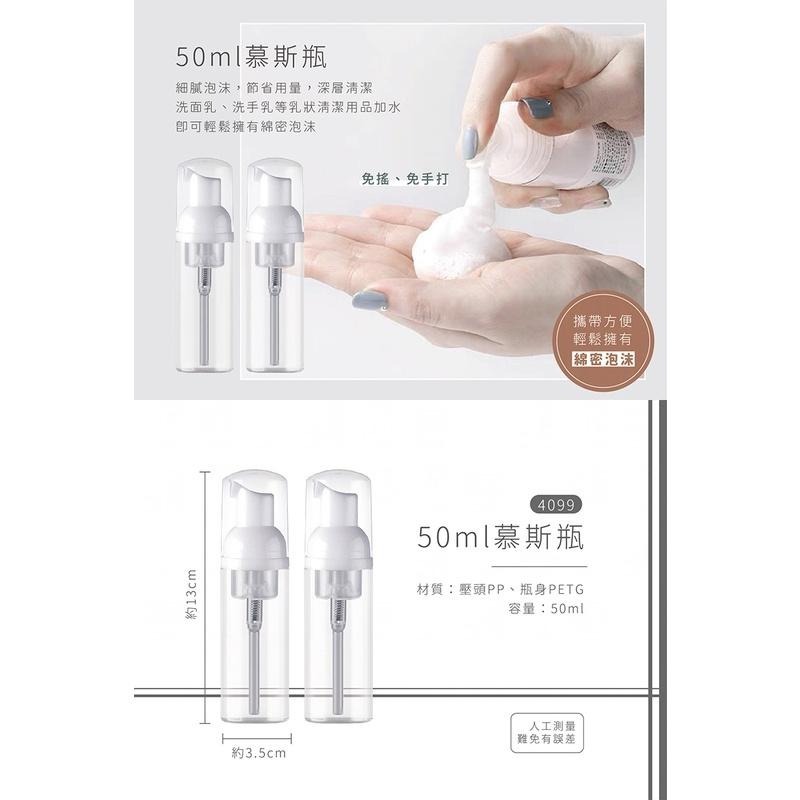 50ml慕斯瓶

細膩泡沫，節省用量，深層清潔
洗面乳、洗手乳等乳狀清潔用品加水
即可輕鬆擁有綿密泡沫

免搖、免手打

攜帶方便
輕鬆擁有
綿密泡沫

4099
50ml慕斯瓶

材質：壓頭PP、瓶身PETG
容量：50ml

約13cm

約3.5cm

人工測量
難免有誤差