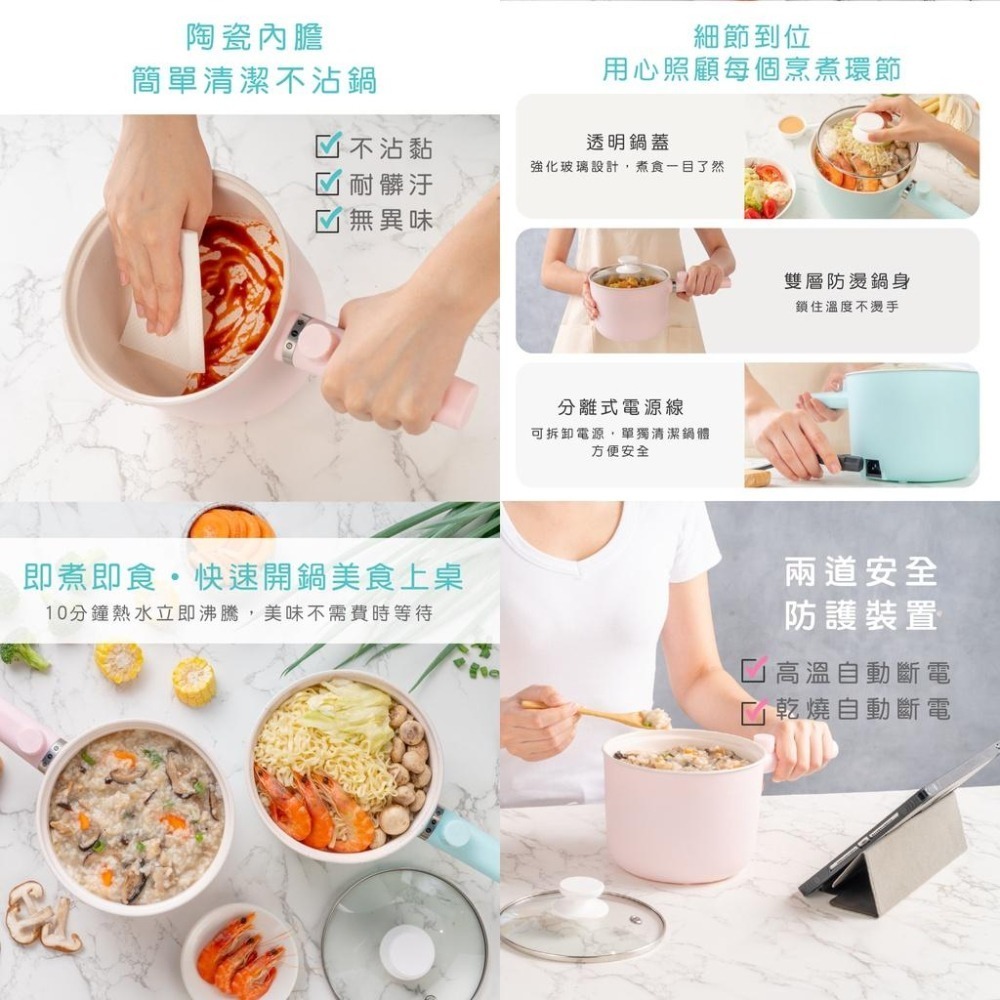 陶瓷內膽
簡單清潔不沾鍋

不沾黏
耐髒汙
無異味

細節到位
用心照顧每個烹煮環節

透明鍋蓋
強化玻璃設計，煮食一目了然

雙層防燙鍋身
鎖住溫度不燙手

分離式電源線
可拆卸電源，單獨清潔鍋體
方便安全

即煮即食・快速開鍋美食上桌
10分鐘熱水立即沸騰，美味不需費時等待

兩道安全
防護裝置

高溫自動斷電
乾燒自動斷電