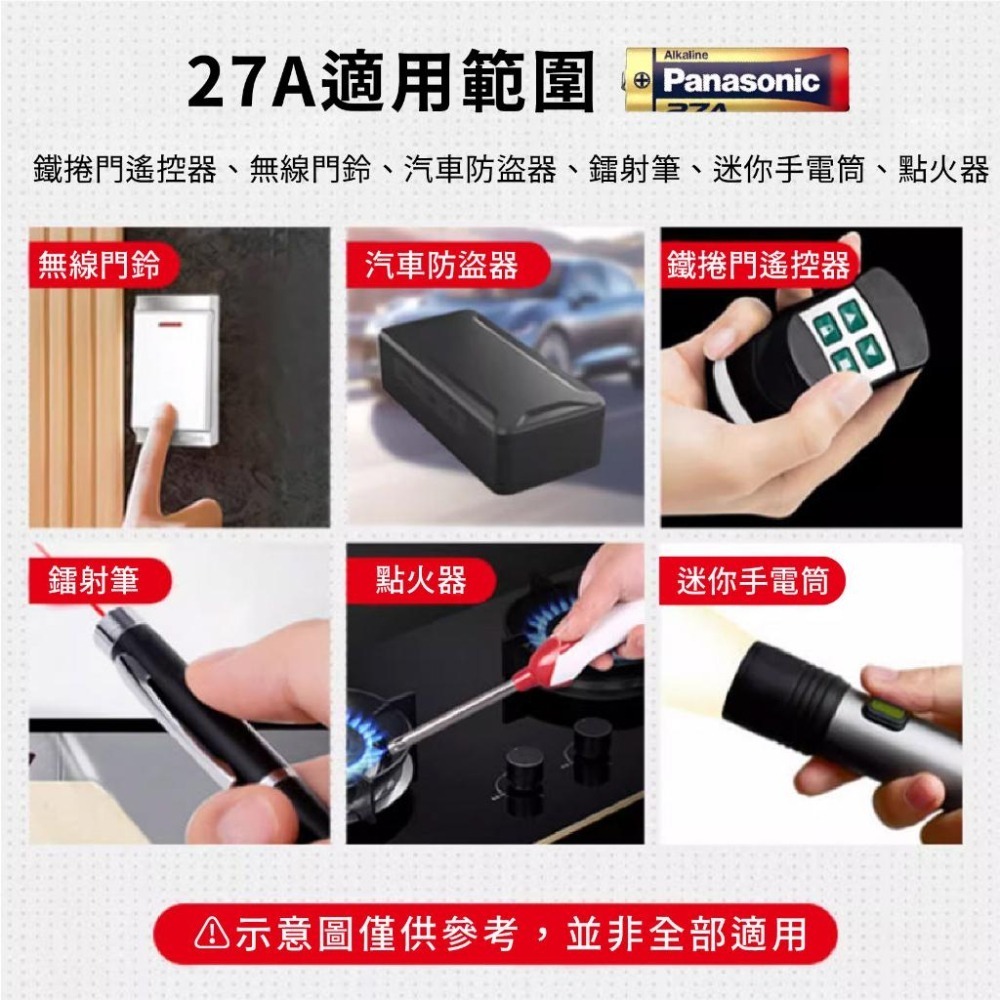 27A適用範圍

Alkaline
Panasonic
27A

鐵捲門遙控器、無線門鈴、汽車防盜器、鐳射筆、迷你手電筒、點火器

無線門鈴

汽車防盜器

鐵捲門遙控器

鐳射筆

點火器

迷你手電筒

⚠示意圖僅供參考，並非全部適用