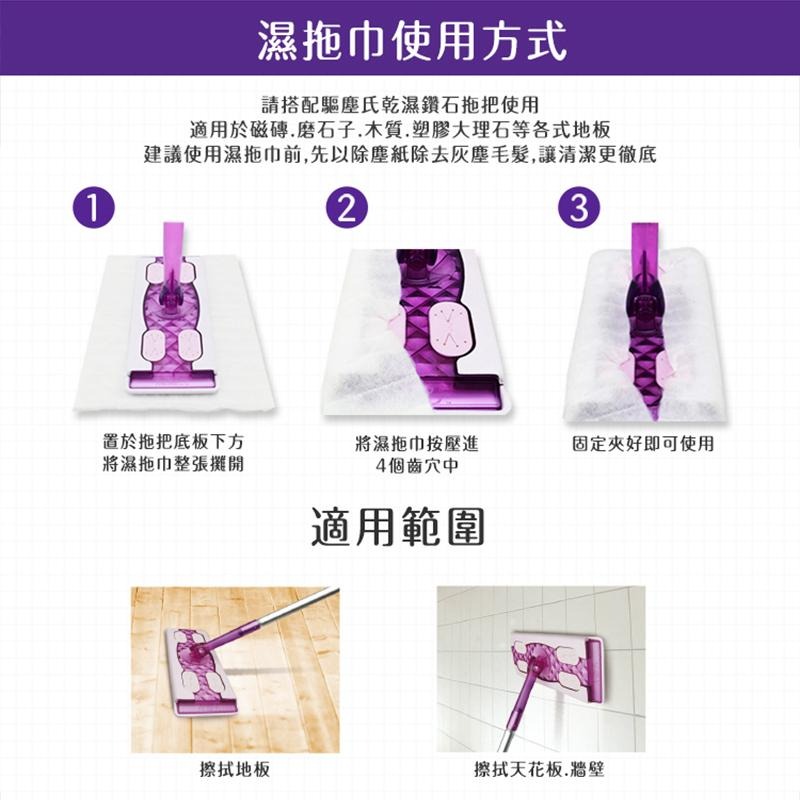 濕拖巾使用方式

請搭配驅塵氏乾濕鑽石拖把使用
適用於磁磚.磨石子.木質.塑膠大理石等各式地板
建議使用濕拖巾前,先以除塵紙除去灰塵毛髮,讓清潔更徹底

1

置於拖把底板下方
將濕拖巾整張攤開

2

將濕拖巾按壓進
4個齒穴中

3

固定夾好即可使用

適用範圍

擦拭地板

擦拭天花板.牆壁