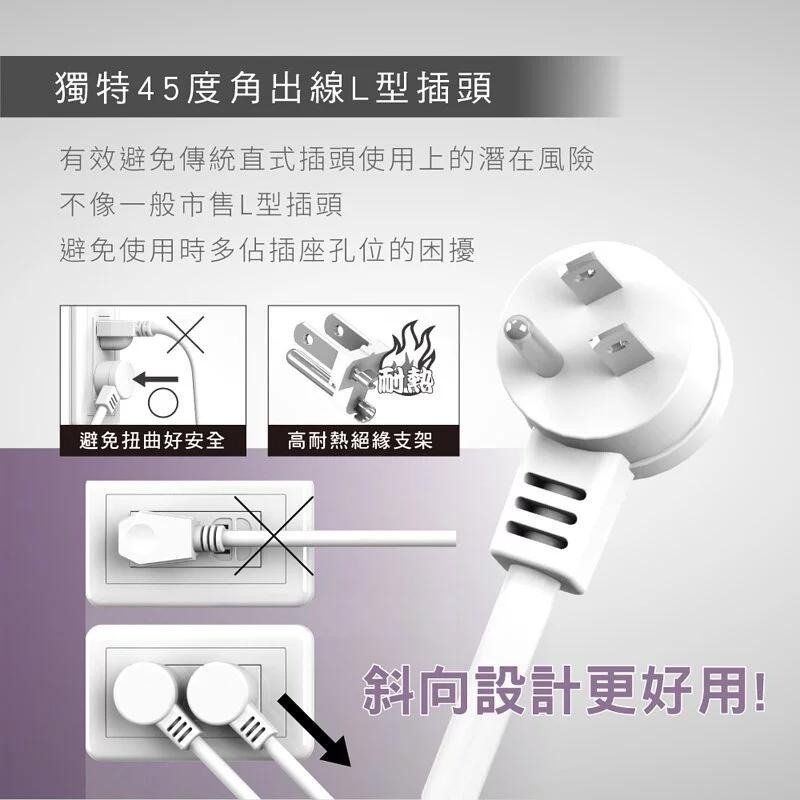 獨特45度角出線L型插頭

有效避免傳統直式插頭使用上的潛在風險
不像一般市售L型插頭
避免使用時多佔插座孔位的困擾

耐熱

避免扭曲好安全

高耐熱絕緣支架

斜向設計更好用!