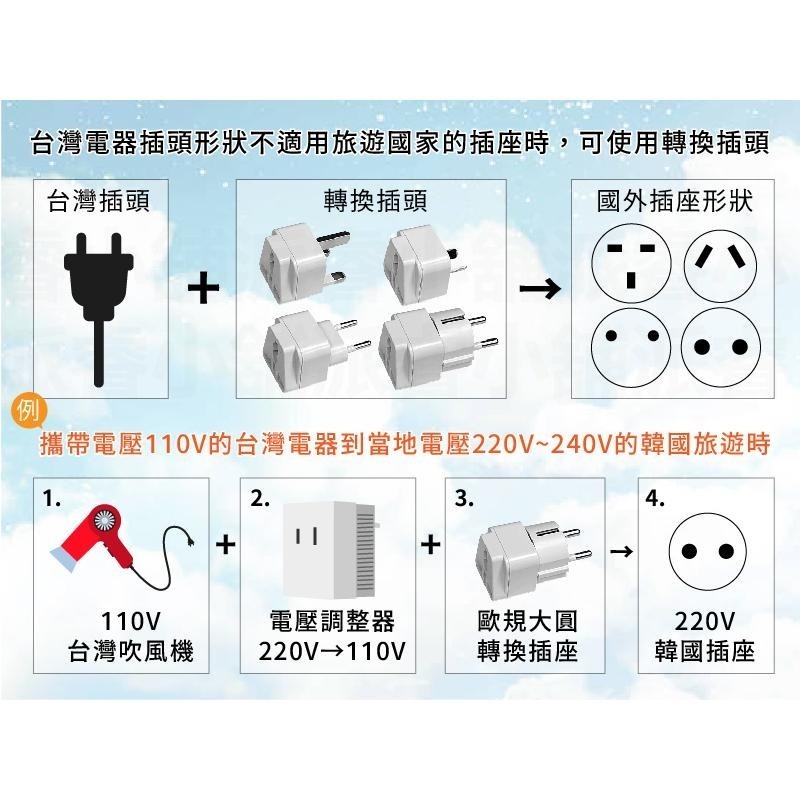 台灣電器插頭形狀不適用旅遊國家的插座時，可使用轉換插頭

台灣插頭

+

轉換插頭

→

國外插座形狀

例

攜帶電壓110V的台灣電器到當地電壓220V~240V的韓國旅遊時

1.

110V
台灣吹風機

+

2.

電壓調整器
220V→110V

+

3.

歐規大圓
轉換插座

→

4.

220V
韓國插座