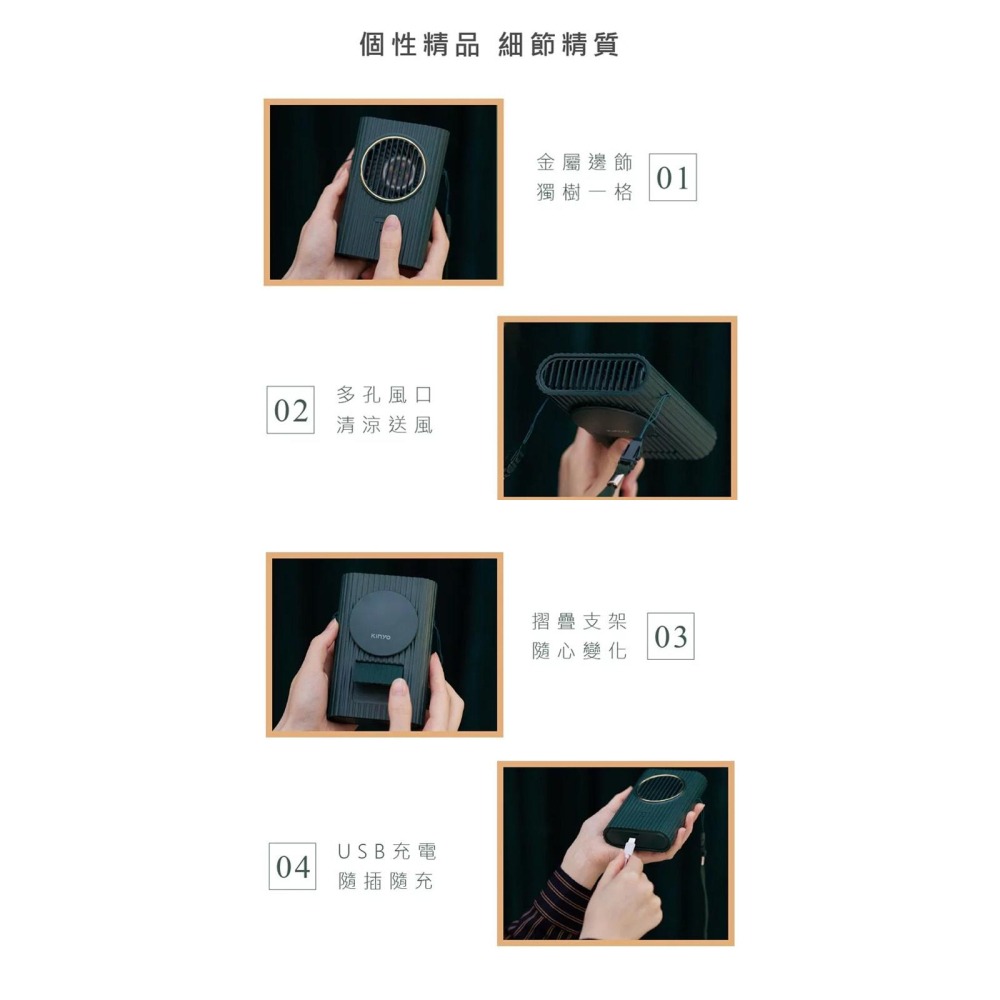 個性精品 細節精質

金屬邊飾
獨樹一格
01

02
多孔風口
清涼送風

KINYO

摺疊支架
隨心變化
03

04
USB充電
隨插隨充