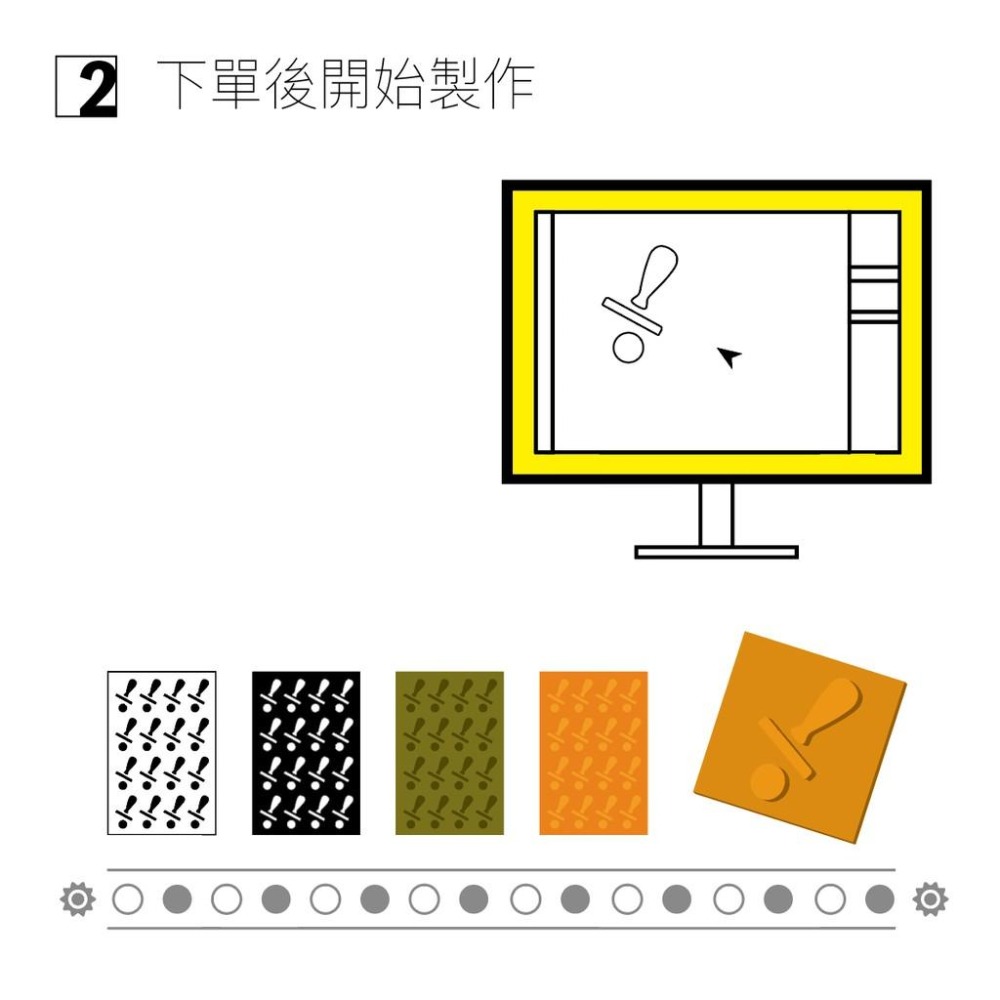 2 下單後開始製作