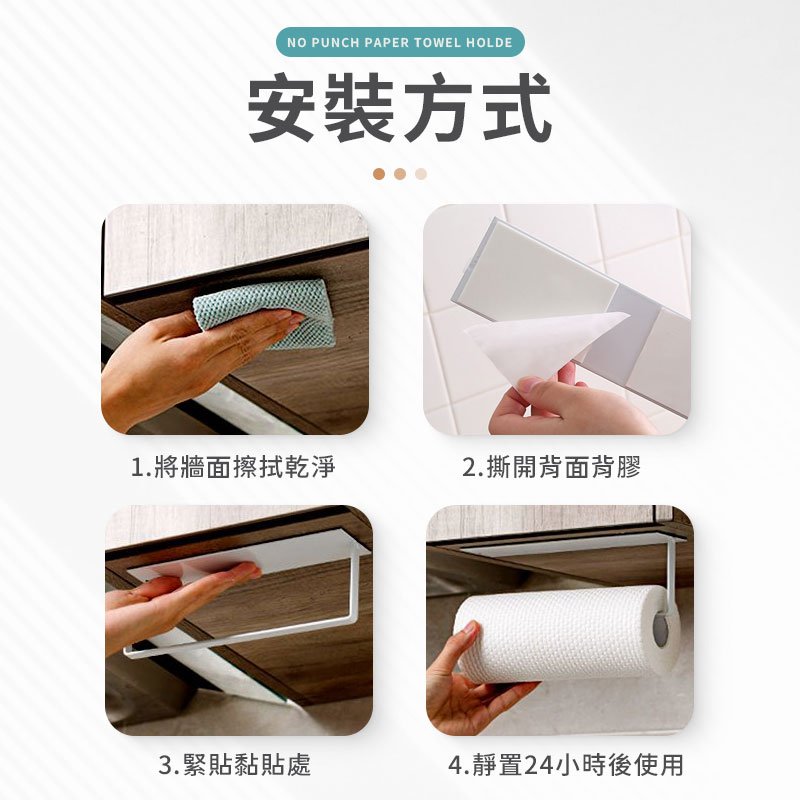 NO PUNCH PAPER TOWEL HOLDE

安裝方式

1.將牆面擦拭乾淨

2.撕開背面背膠

3.緊貼黏貼處

4.靜置24小時後使用