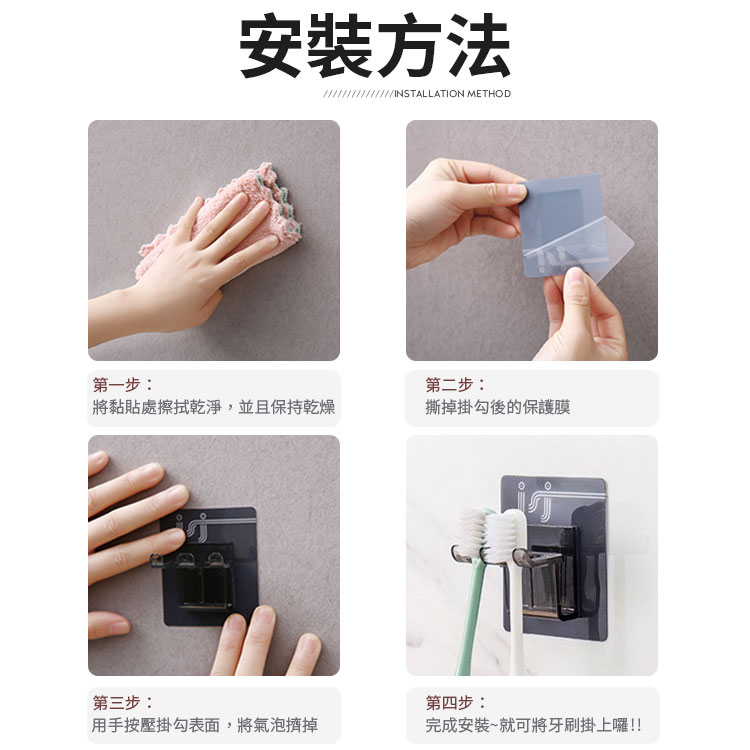 安裝方法

///////////////INSTALLATION METHOD

第一步：
將黏貼處擦拭乾淨，並且保持乾燥

第二步：
撕掉掛勾後的保護膜

第三步：
用手按壓掛勾表面，將氣泡擠掉

第四步：
完成安裝~就可將牙刷掛上囉!!