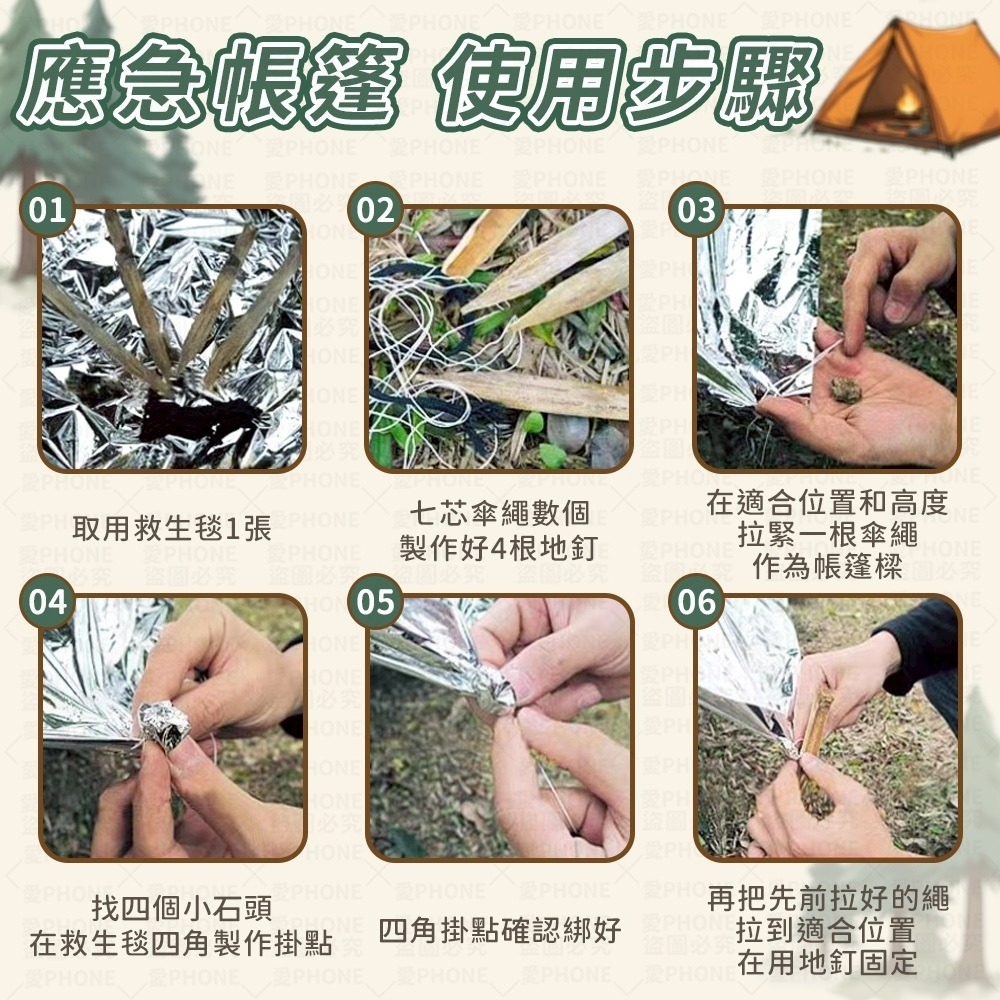 應急帳篷 使用步驟

01
取用救生毯1張

02
七芯傘繩數個
製作好4根地釘

03
在適合位置和高度
拉緊一根傘繩
作為帳篷樑

04
找四個小石頭
在救生毯四角製作掛點

05
四角掛點確認綁好

06
再把先前拉好的繩
拉到適合位置
在用地釘固定

愛PHONE
盜圖必究