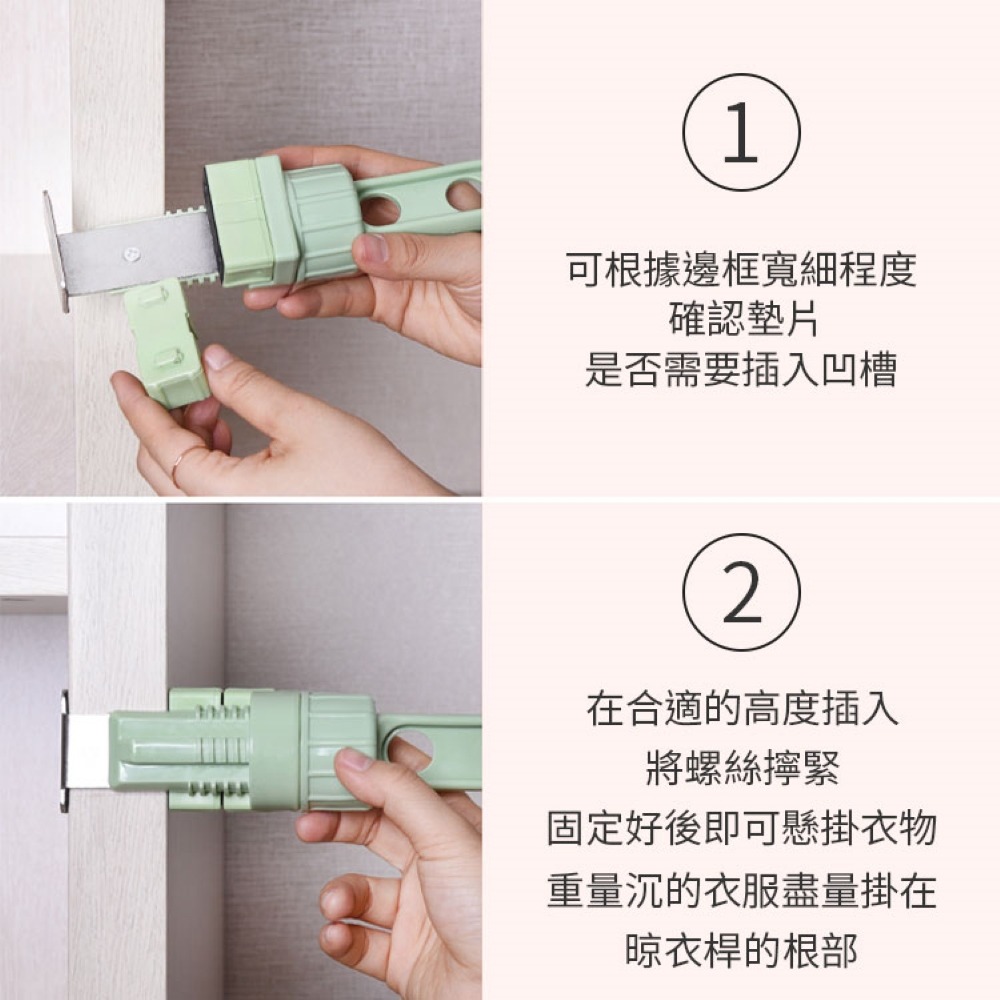 ①

可根據邊框寬細程度
確認墊片
是否需要插入凹槽

②

在合適的高度插入
將螺絲擰緊
固定好後即可懸掛衣物
重量沉的衣服盡量掛在
晾衣桿的根部