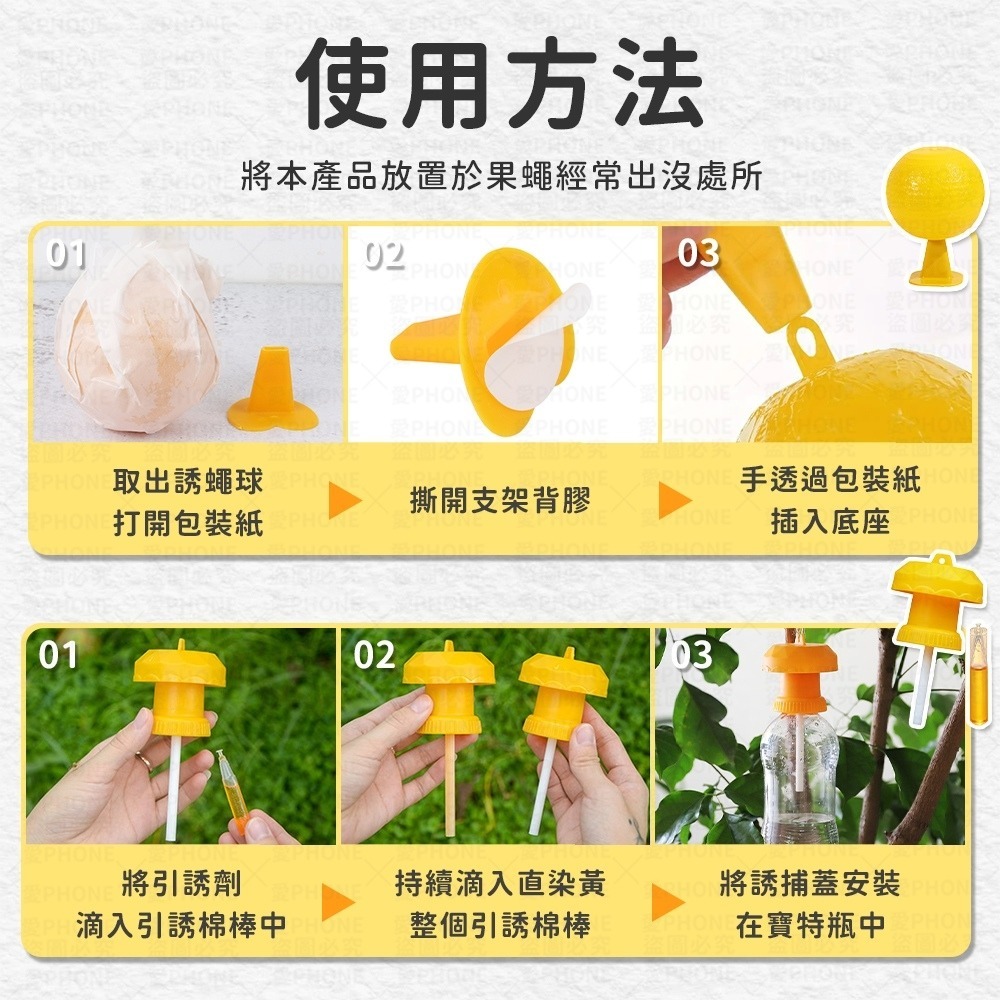 使用方法

將本產品放置於果蠅經常出沒處所

01

02

03

取出誘蠅球
打開包裝紙

撕開支架背膠

手透過包裝紙
插入底座

01

02

03

將引誘劑
滴入引誘棉棒中

持續滴入直染黃
整個引誘棉棒

將誘捕蓋安裝
在寶特瓶中

愛PHONE
盜圖必究