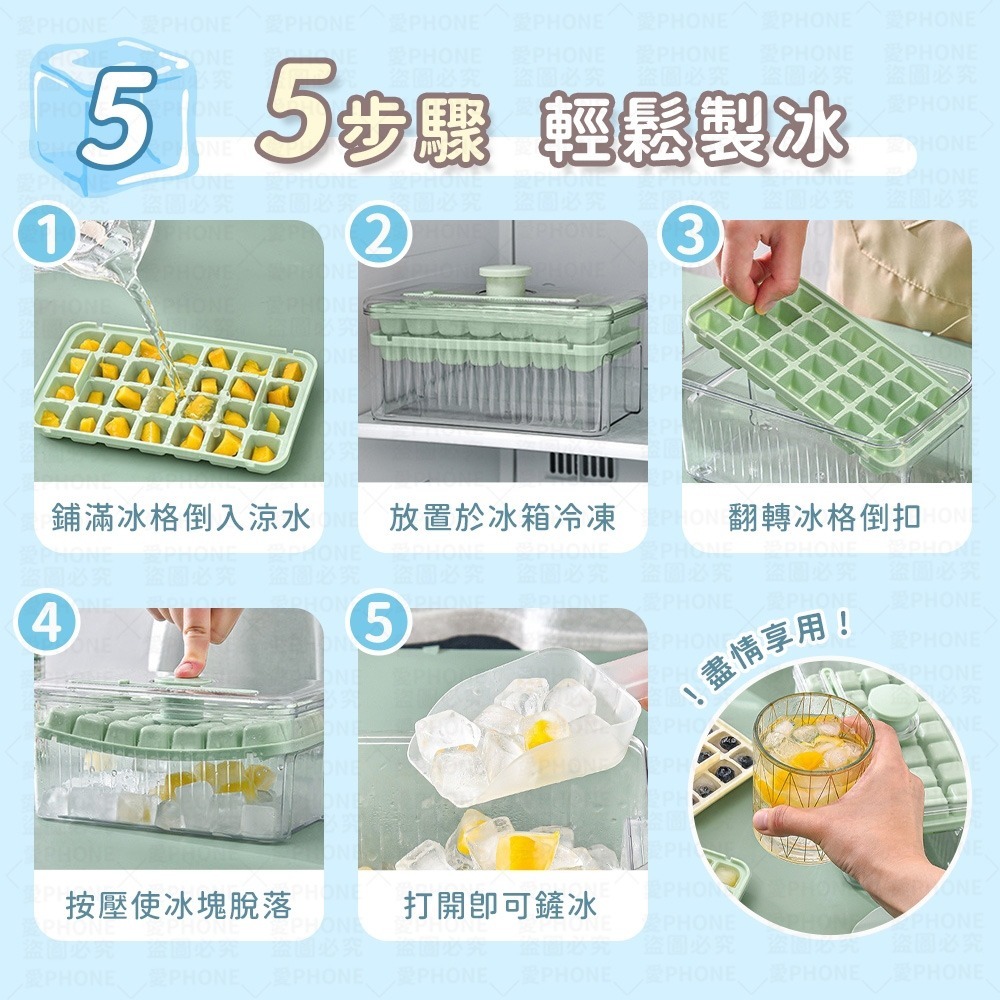 5

5步驟 輕鬆製冰

1
鋪滿冰格倒入涼水

2
放置於冰箱冷凍

3
翻轉冰格倒扣

4
按壓使冰塊脫落

5
打開即可鏟冰

！盡情享用！

愛PHONE 盜圖必究