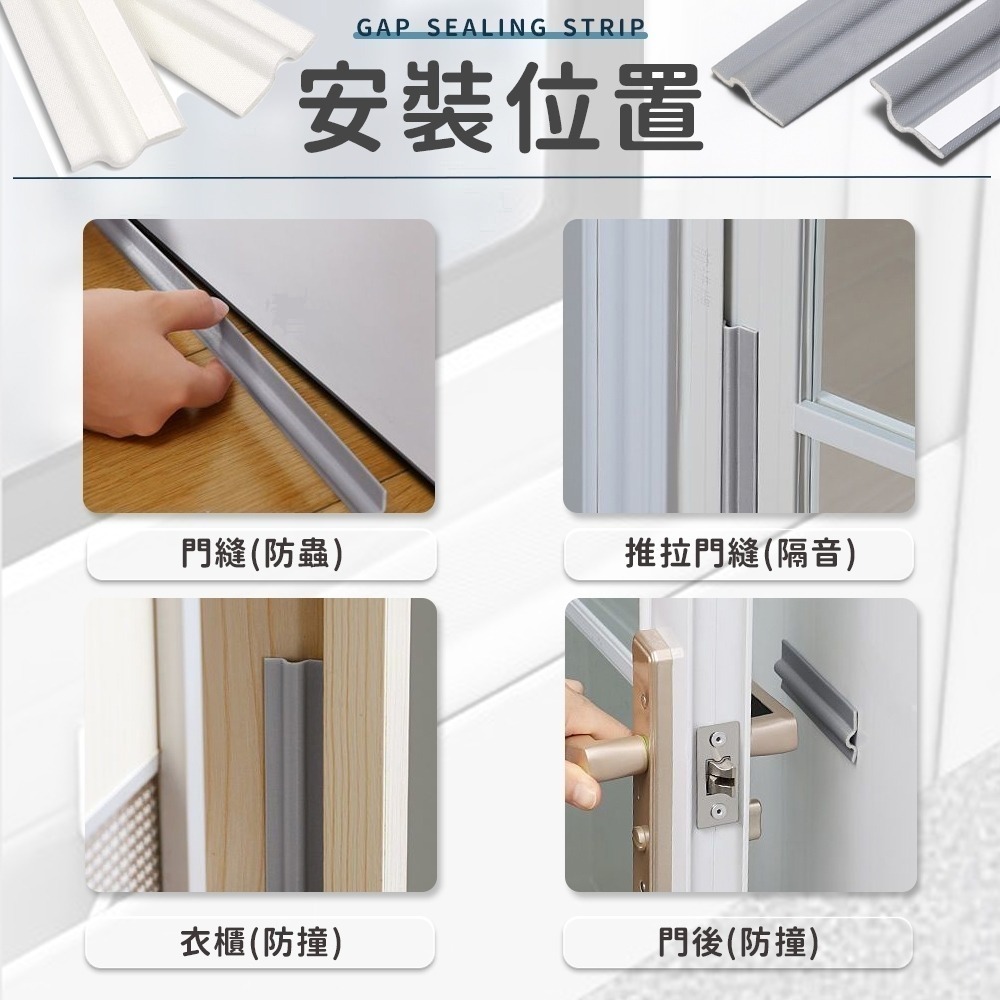 GAP SEALING STRIP

安裝位置

門縫(防蟲)

推拉門縫(隔音)

衣櫃(防撞)

門後(防撞)