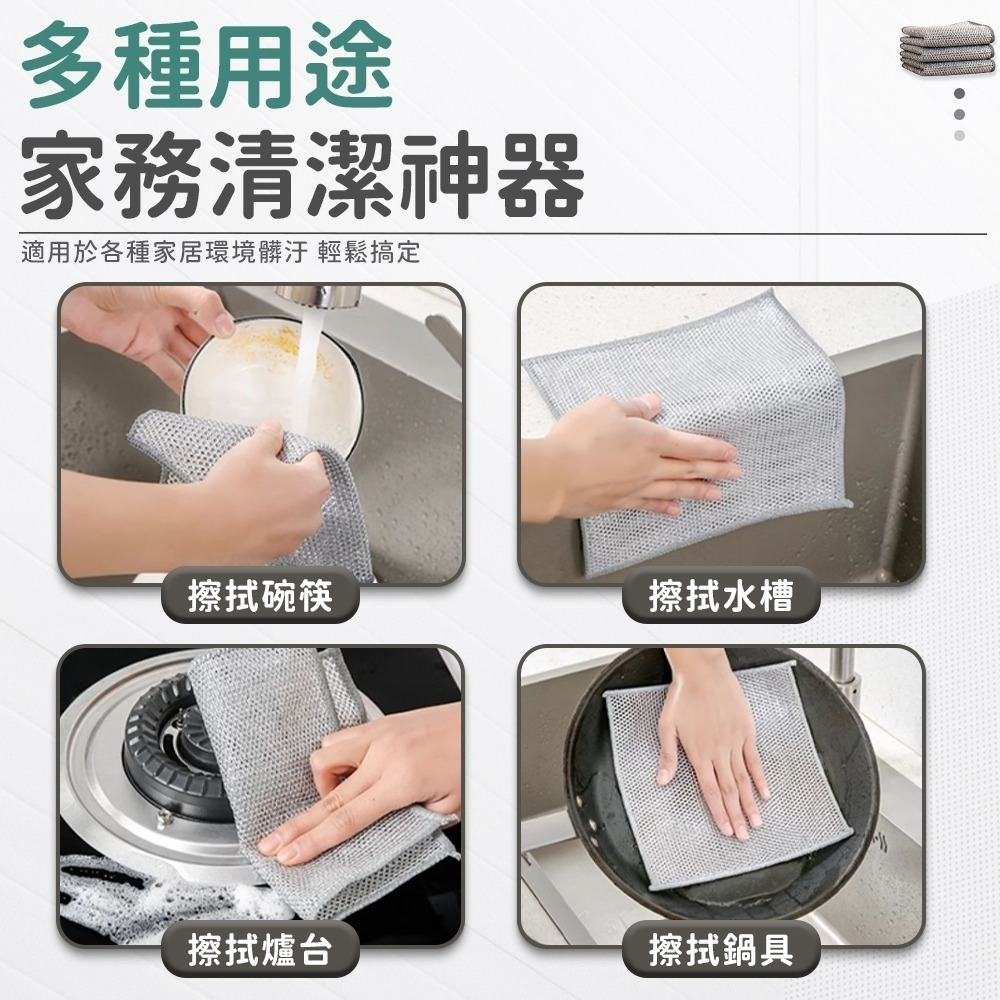 多種用途
家務清潔神器

適用於各種家居環境髒汙 輕鬆搞定

擦拭碗筷

擦拭水槽

擦拭爐台

擦拭鍋具